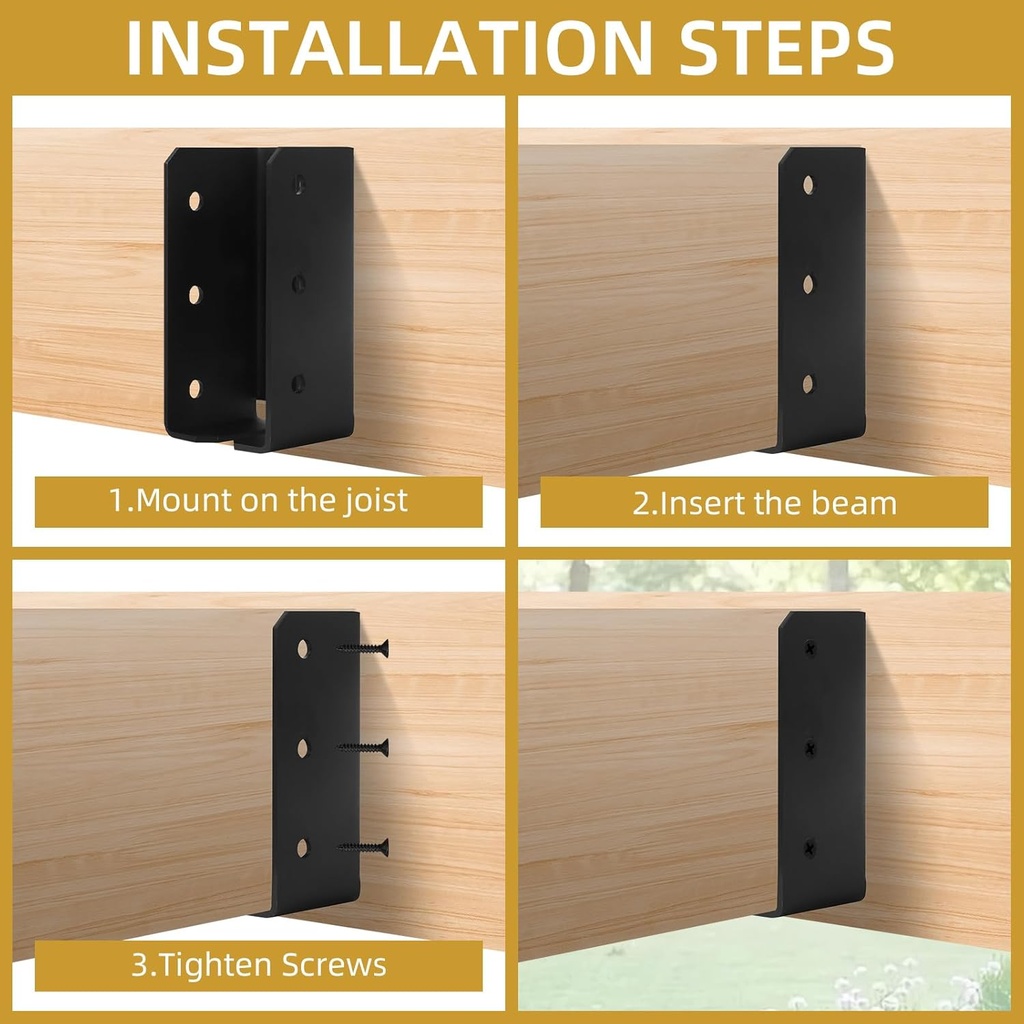 INSTALLATION STEPS

1.Mount on the joist

2.Insert the beam

3.Tighten Screws