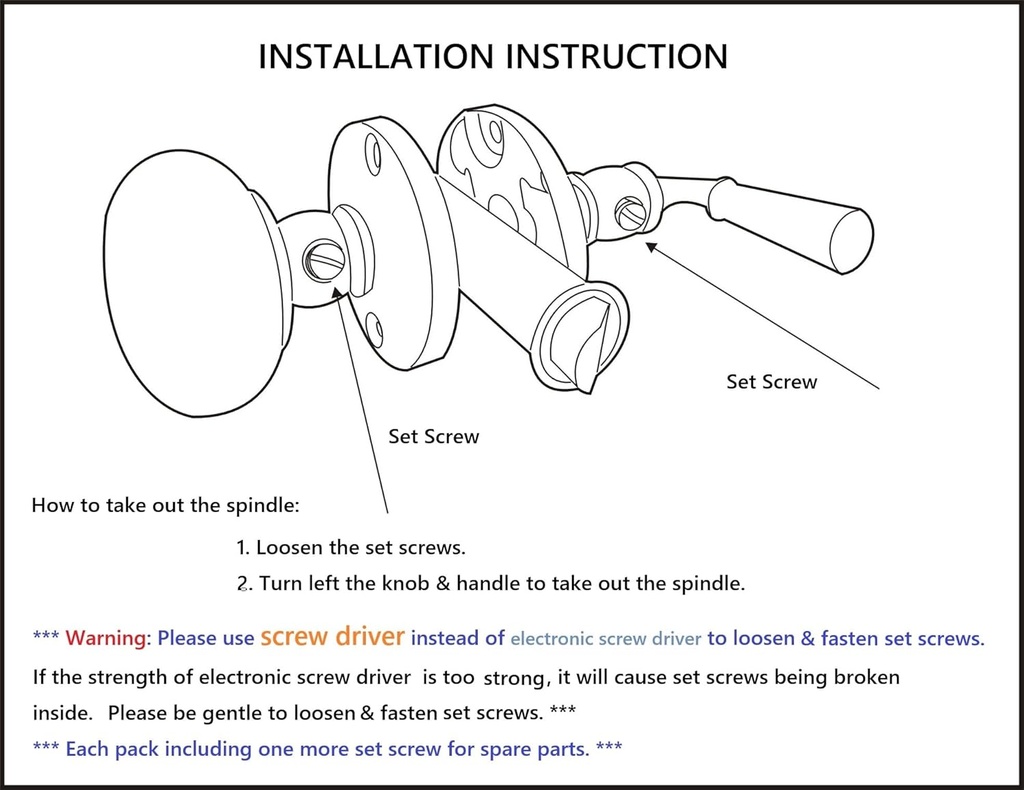 INSTALLATION INSTRUCTION

Set Screw

Set Screw

How to take out the spindle:

1. Loosen the set screws.

2. Turn left the knob & handle to take out the spindle.

*** Warning: Please use screw driver instead of electronic screw driver to loosen & fasten set screws.

If the strength of electronic screw driver is too strong, it will cause set screws being broken inside. Please be gentle to loosen & fasten set screws. ***

*** Each pack including one more set screw for spare parts. ***