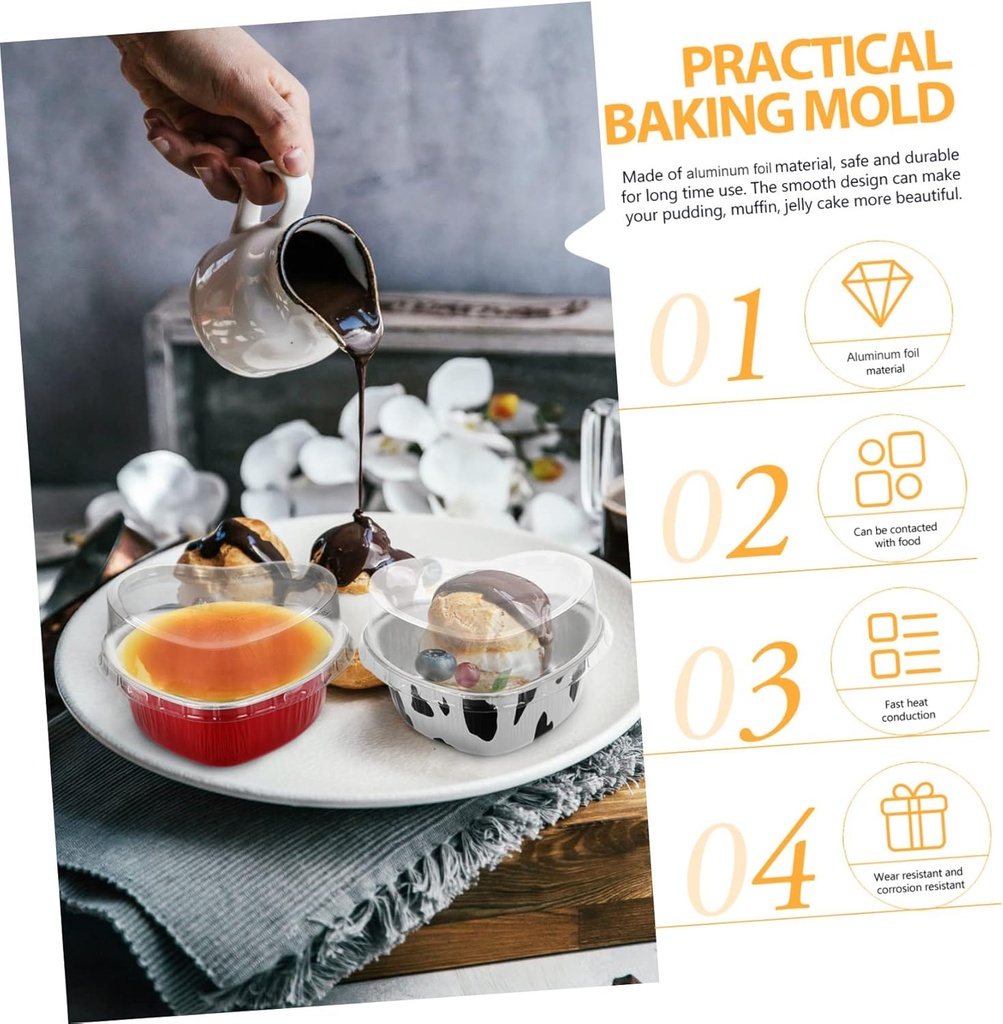 PRACTICAL BAKING MOLD

Made of aluminum foil material, safe and durable for long time use. The smooth design can make your pudding, muffin, jelly cake more beautiful.

01

Aluminum foil material

02

Can be contacted with food

03

Fast heat conduction

04

Wear resistant and corrosion resistant