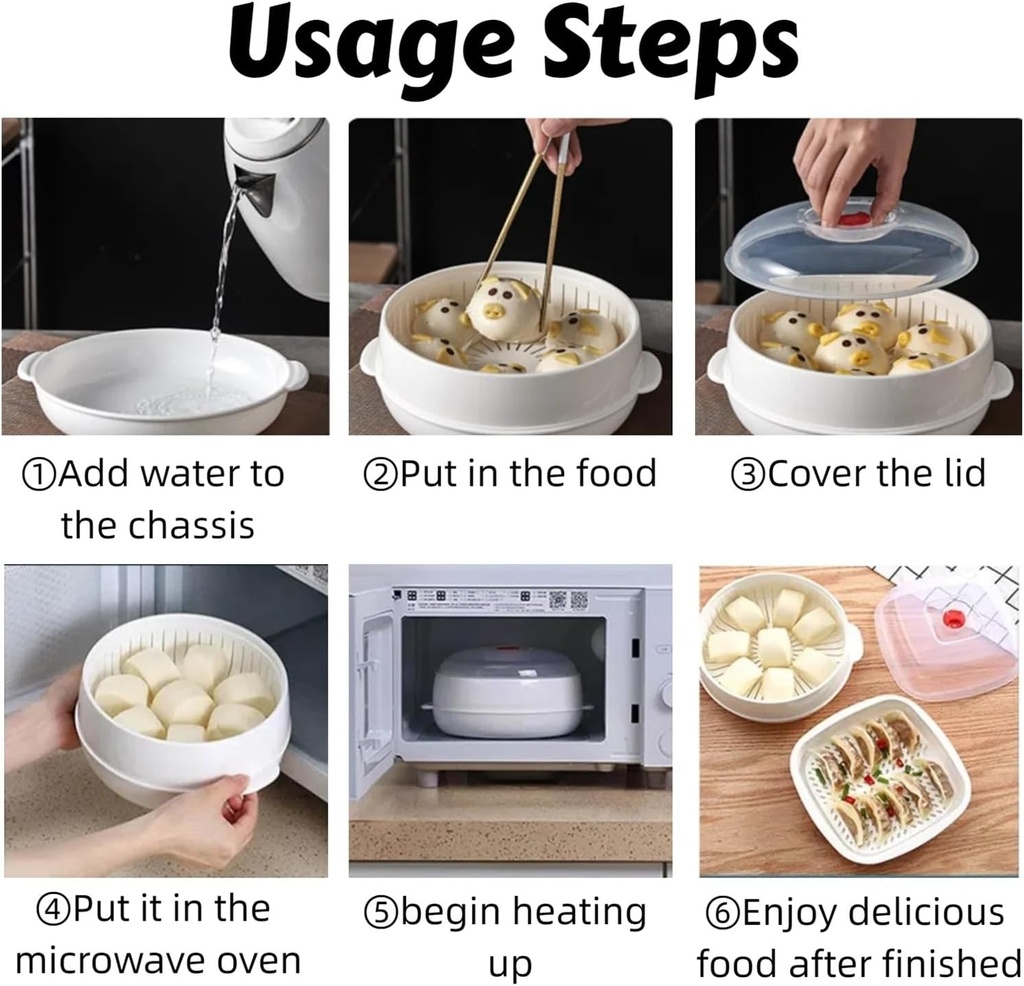 Usage Steps

①Add water to the chassis

②Put in the food

③Cover the lid

④Put it in the microwave oven

⑤begin heating up

⑥Enjoy delicious food after finished