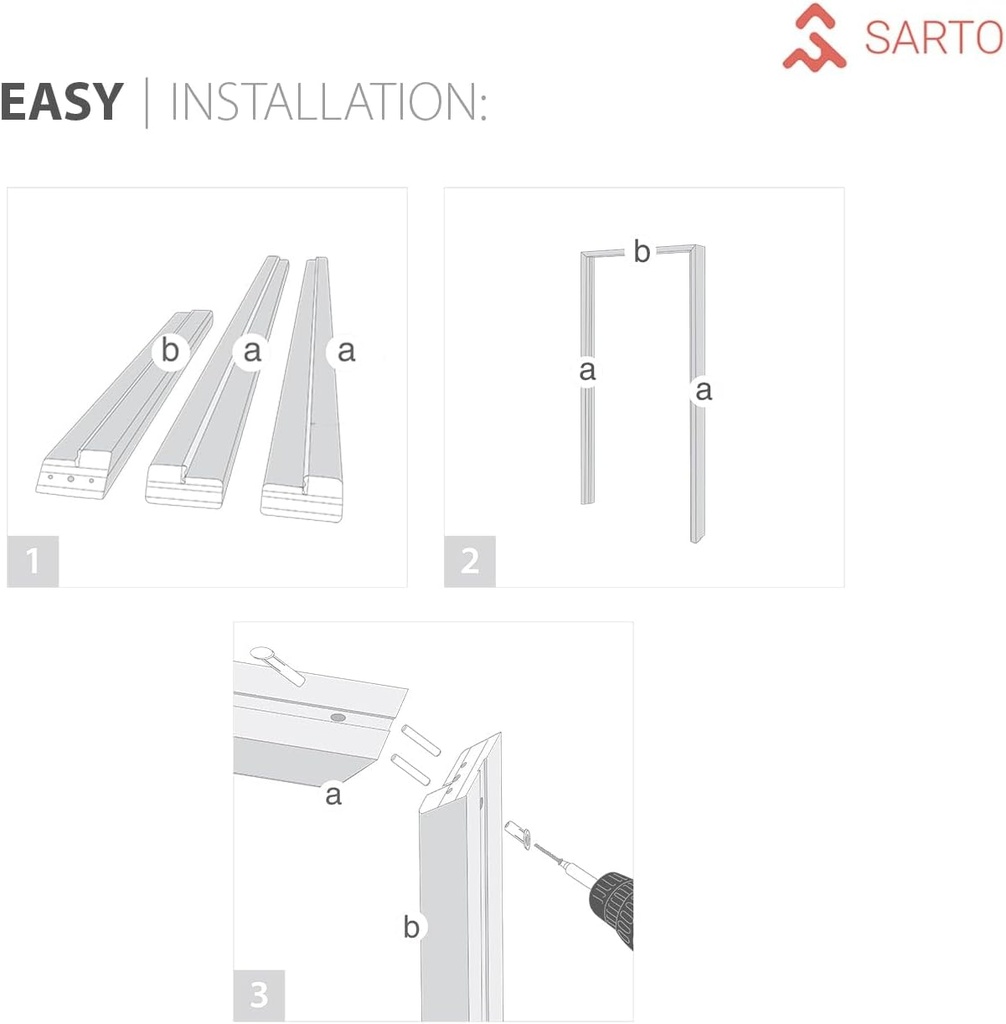 SARTO

EASY | INSTALLATION:

b
a
a
1

b
a
a
2

a
b
3