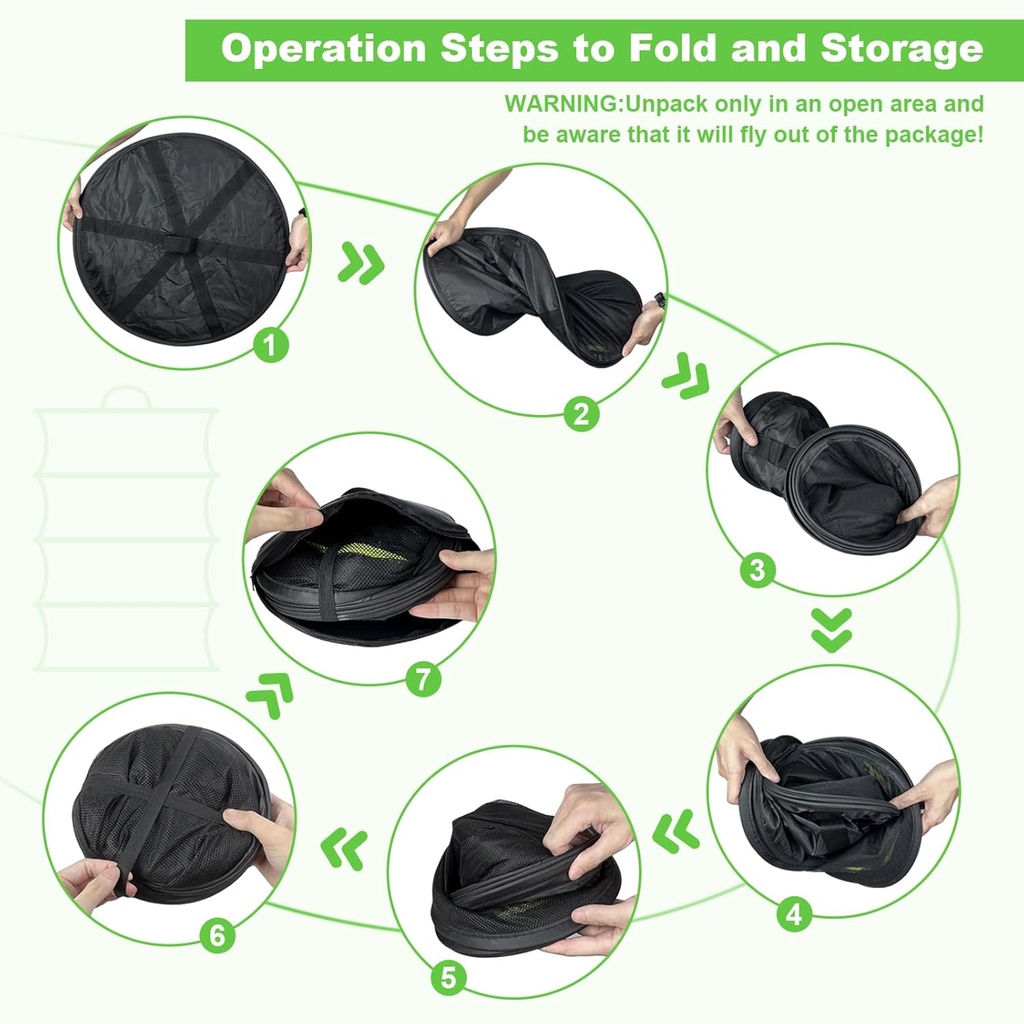 Operation Steps to Fold and Storage

WARNING:Unpack only in an open area and be aware that it will fly out of the package!

1

2

3

4

5

6

7