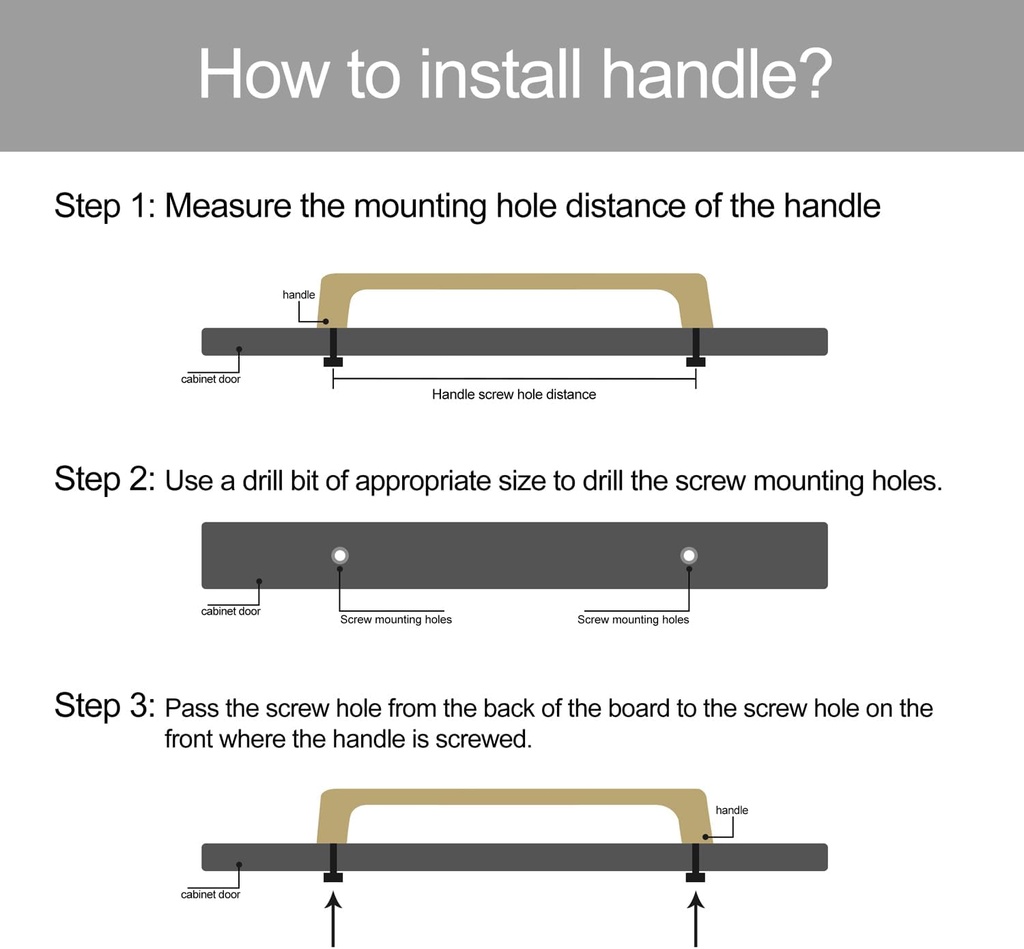 How to install handle?

Step 1: Measure the mounting hole distance of the handle

handle

cabinet door

Handle screw hole distance

Step 2: Use a drill bit of appropriate size to drill the screw mounting holes.

cabinet door

Screw mounting holes

Screw mounting holes

Step 3: Pass the screw hole from the back of the board to the screw hole on the front where the handle is screwed.

handle

cabinet door