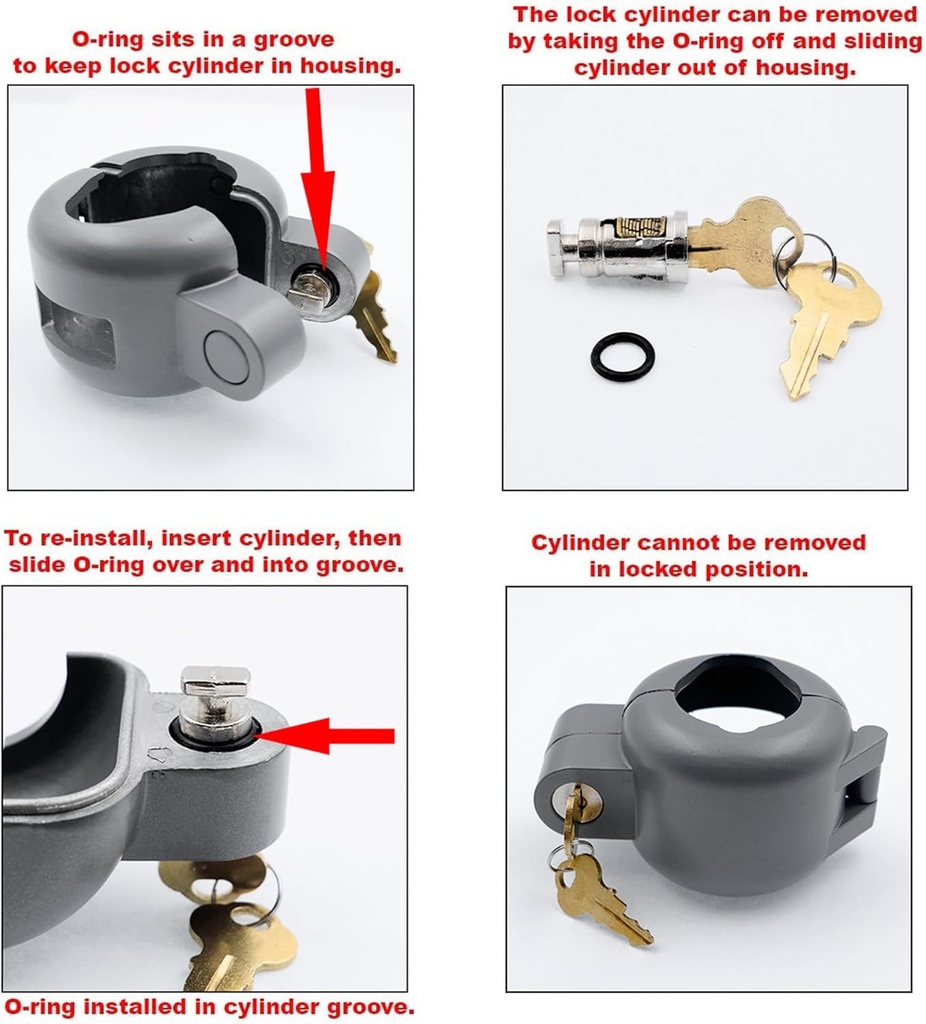 O-ring sits in a groove to keep lock cylinder in housing.

The lock cylinder can be removed by taking the O-ring off and sliding cylinder out of housing.

To re-install, insert cylinder, then slide O-ring over and into groove.

Cylinder cannot be removed in locked position.

O-ring installed in cylinder groove.