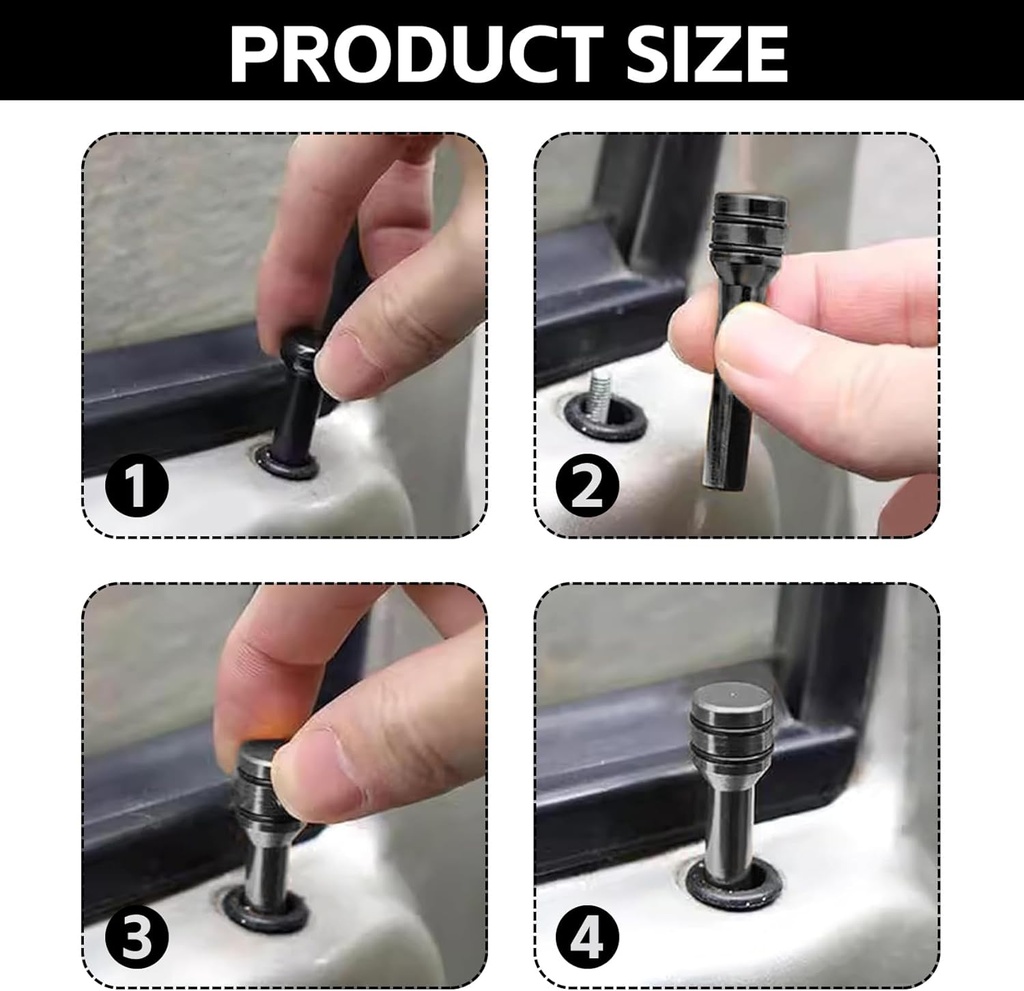 PRODUCT SIZE

1

2

3

4