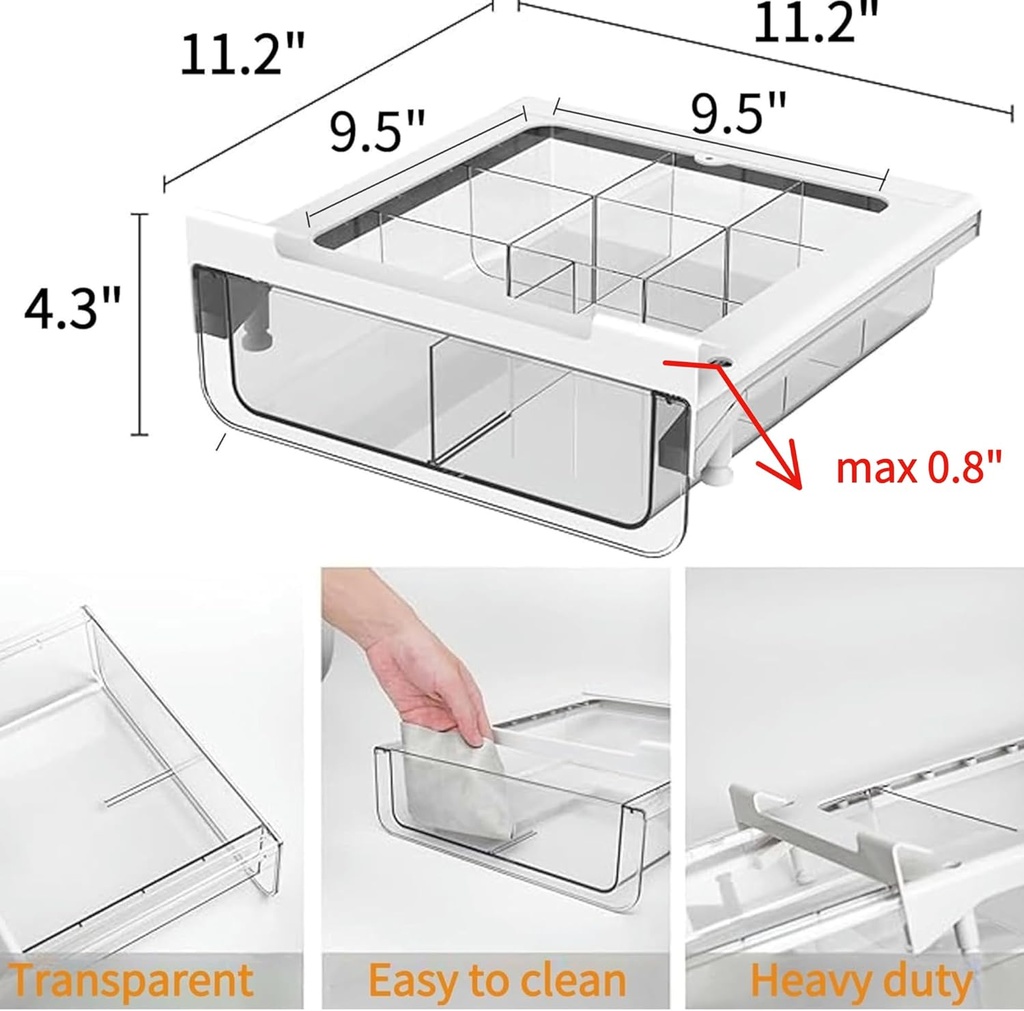 11.2"

11.2"

9.5"

9.5"

4.3"

max 0.8"

Transparent

Easy to clean

Heavy duty