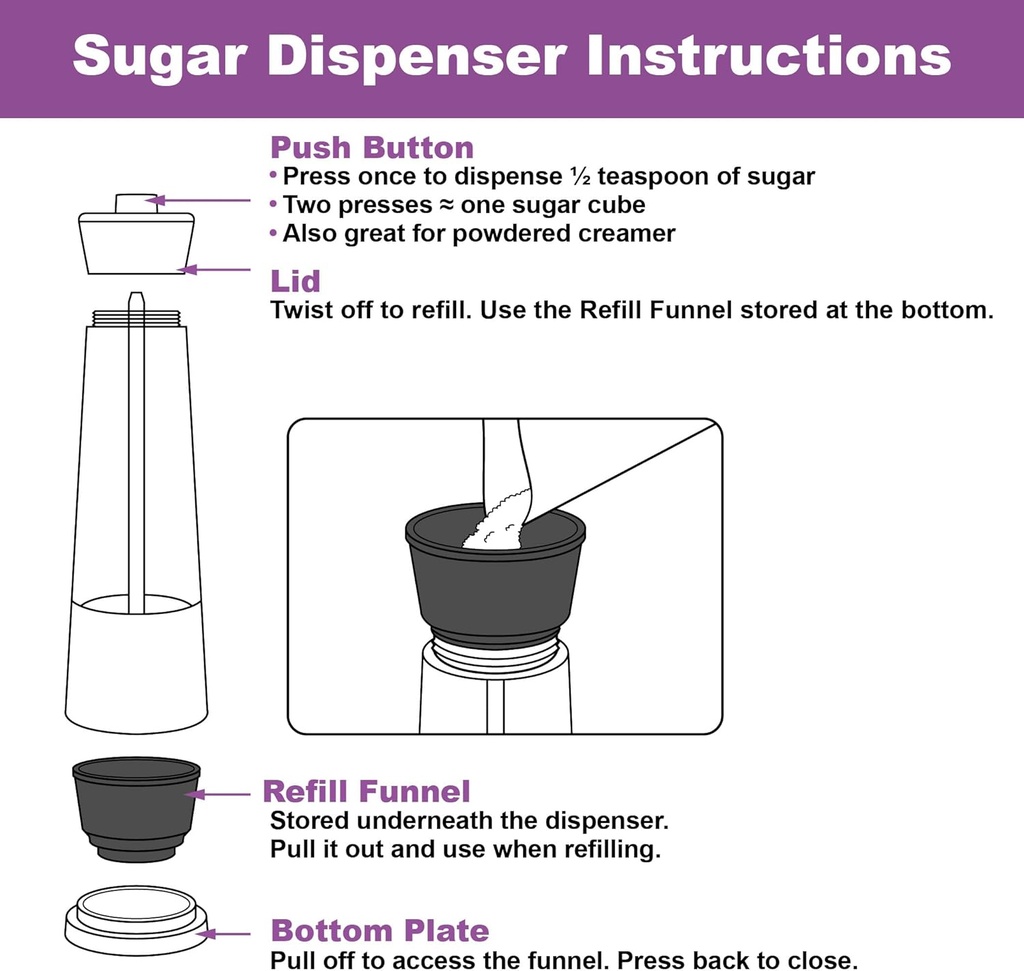 Sugar Dispenser Instructions

Push Button
• Press once to dispense ½ teaspoon of sugar
• Two presses ≈ one sugar cube
• Also great for powdered creamer

Lid
Twist off to refill. Use the Refill Funnel stored at the bottom.

Refill Funnel
Stored underneath the dispenser.
Pull it out and use when refilling.

Bottom Plate
Pull off to access the funnel. Press back to close.