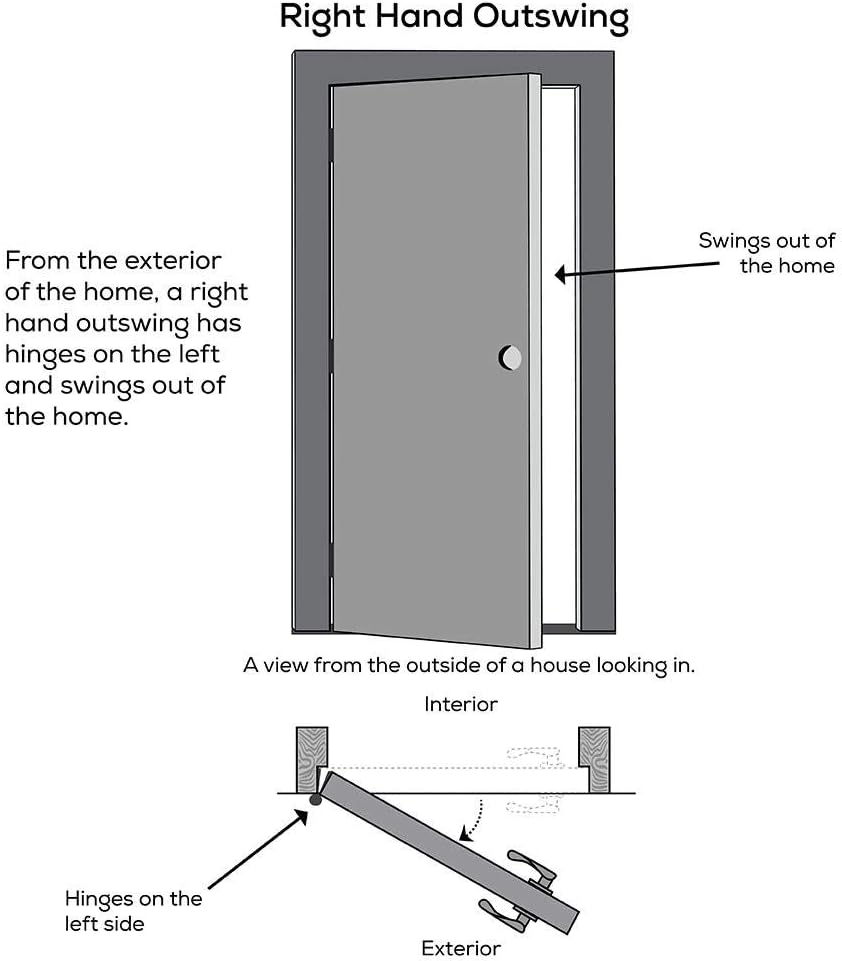 Right Hand Outswing

From the exterior of the home, a right hand outswing has hinges on the left and swings out of the home.

Swings out of the home

A view from the outside of a house looking in.

Interior

Hinges on the left side

Exterior