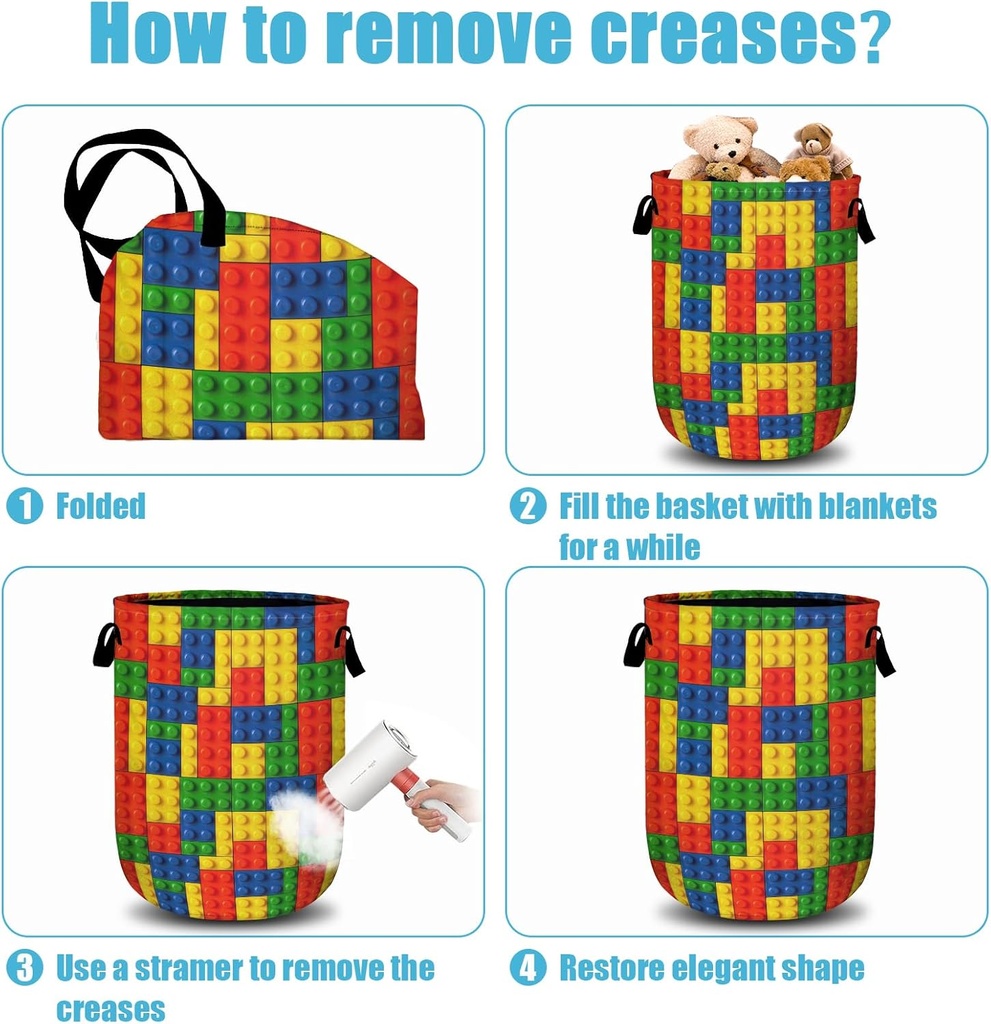 How to remove creases?

1 Folded

2 Fill the basket with blankets for a while

3 Use a stramer to remove the creases

4 Restore elegant shape