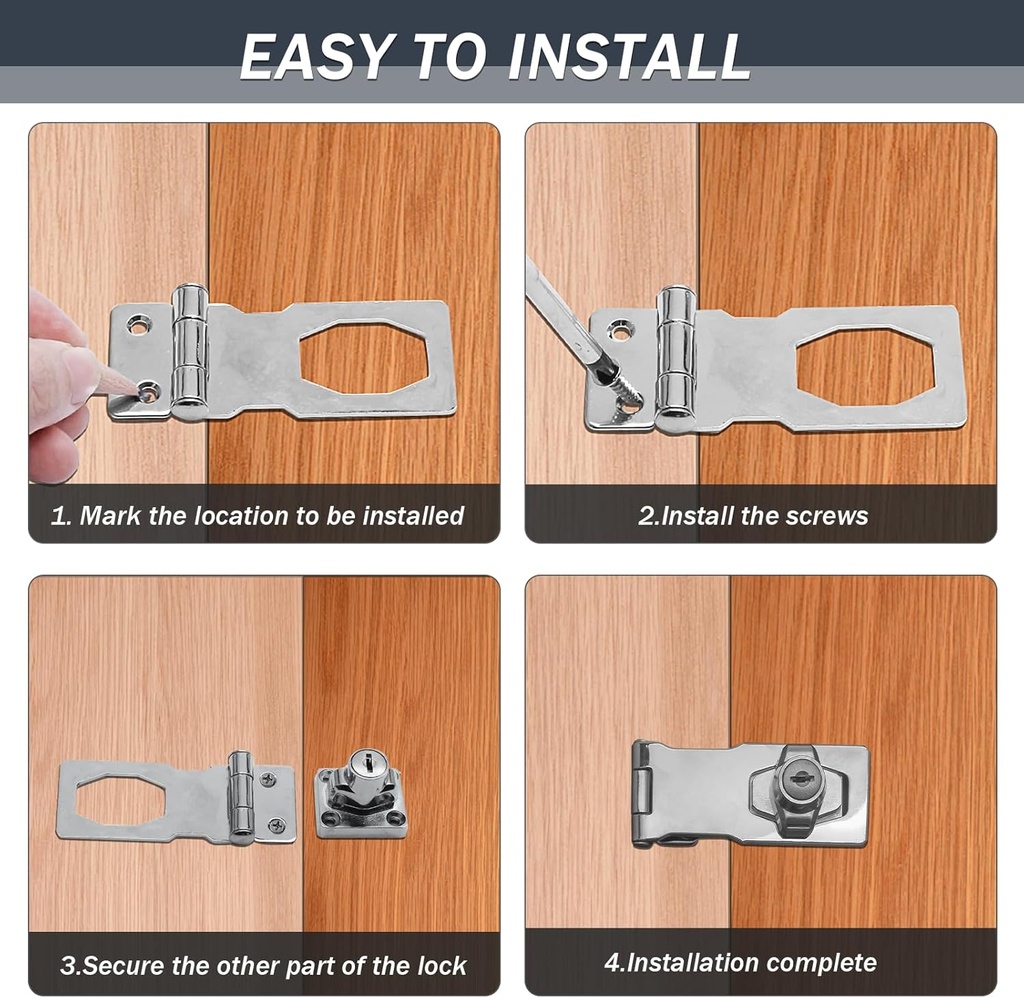 EASY TO INSTALL

1. Mark the location to be installed

2.Install the screws

3.Secure the other part of the lock

4.Installation complete