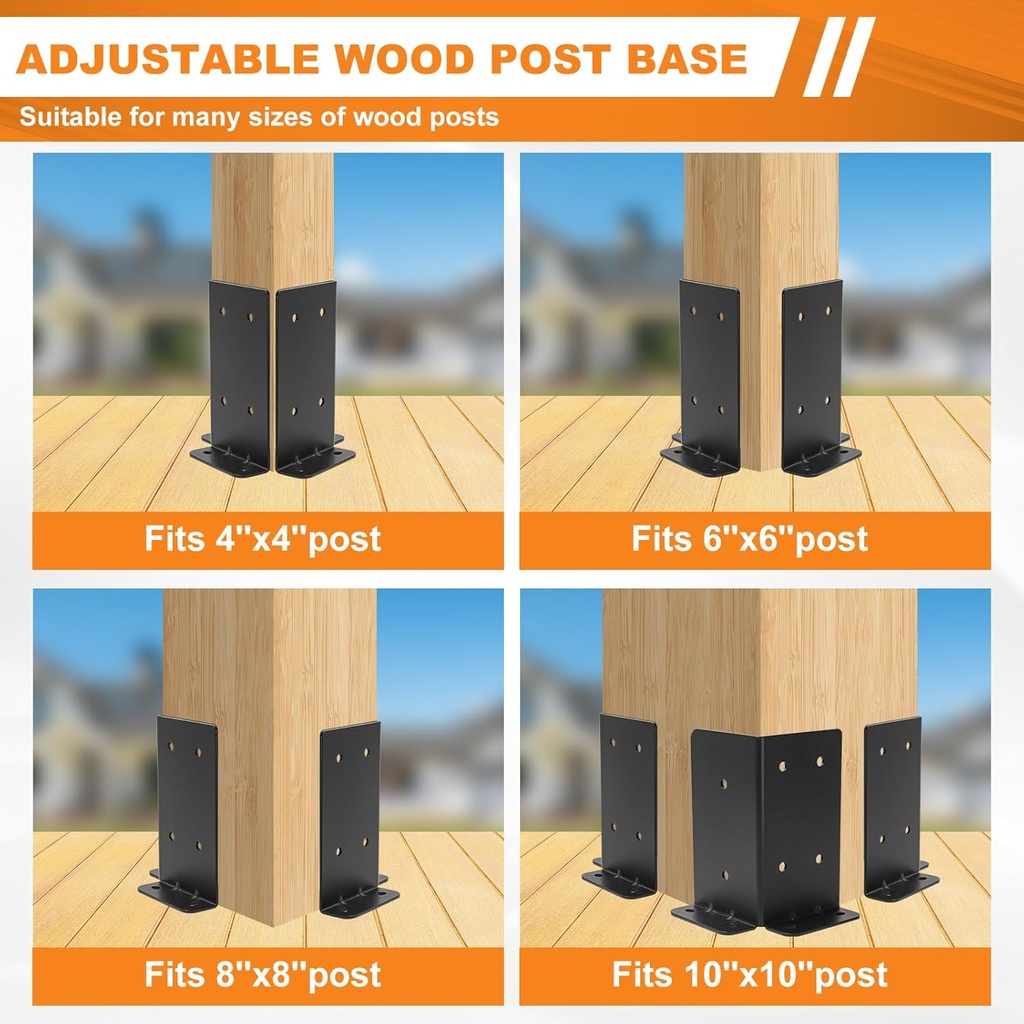 ADJUSTABLE WOOD POST BASE

Suitable for many sizes of wood posts

Fits 4''x4''post

Fits 6''x6''post

Fits 8''x8''post

Fits 10''x10''post