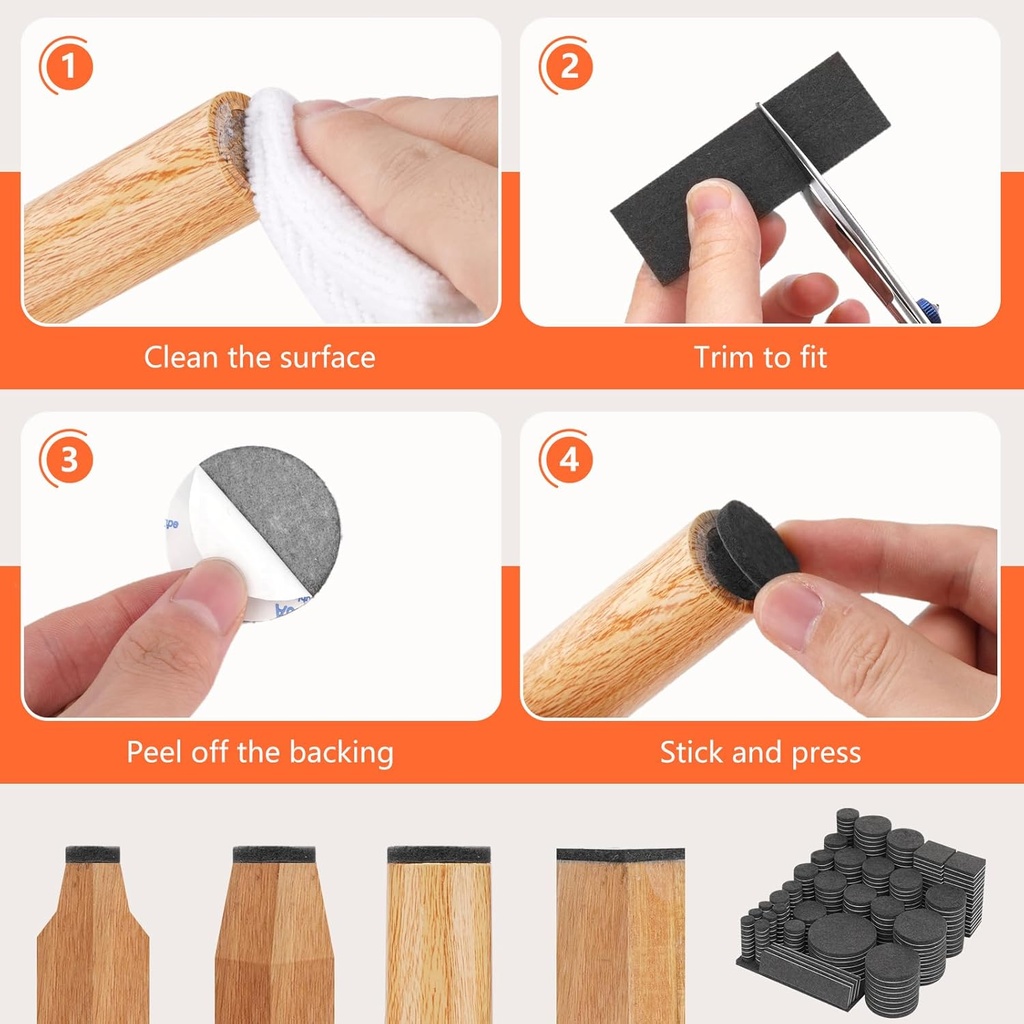 1
Clean the surface

2
Trim to fit

3
Peel off the backing

4
Stick and press