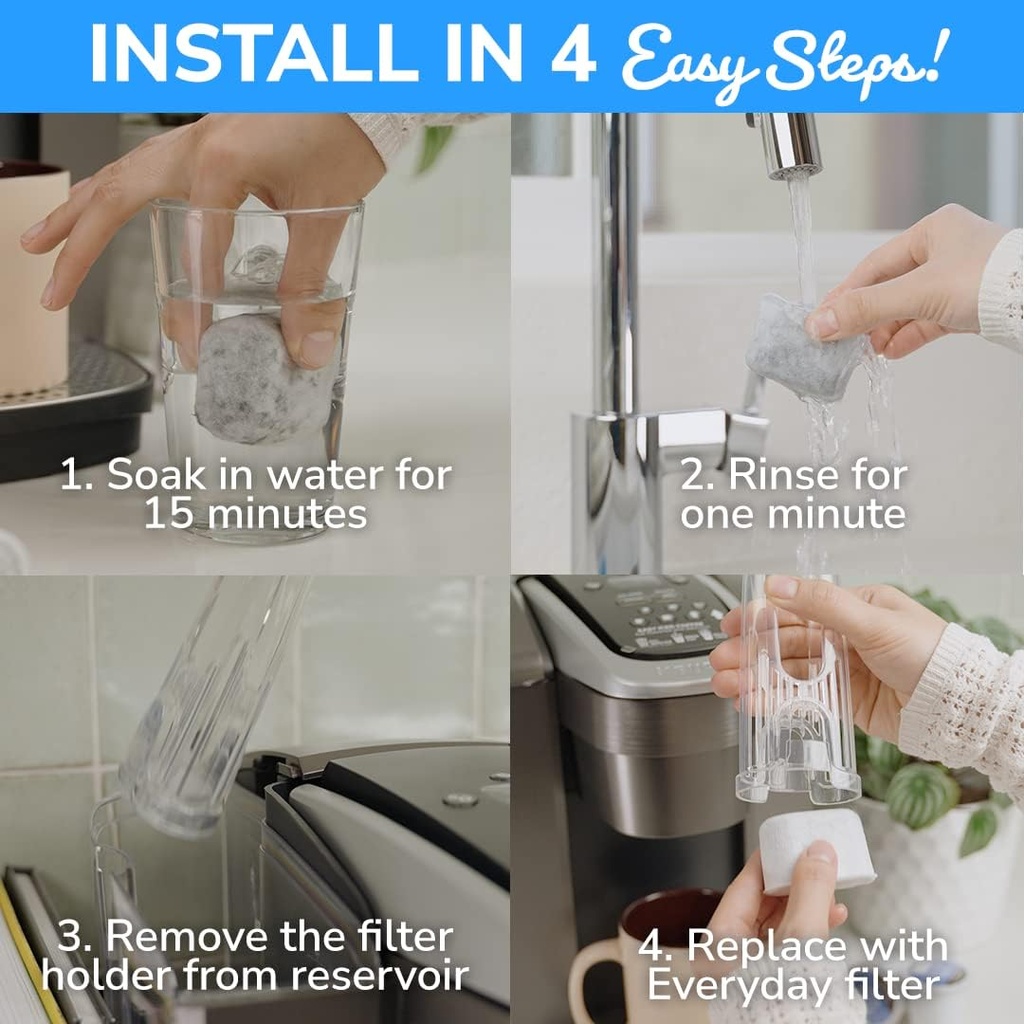 INSTALL IN 4 Easy Steps!

1. Soak in water for 15 minutes

2. Rinse for one minute

3. Remove the filter holder from reservoir

4. Replace with Everyday filter