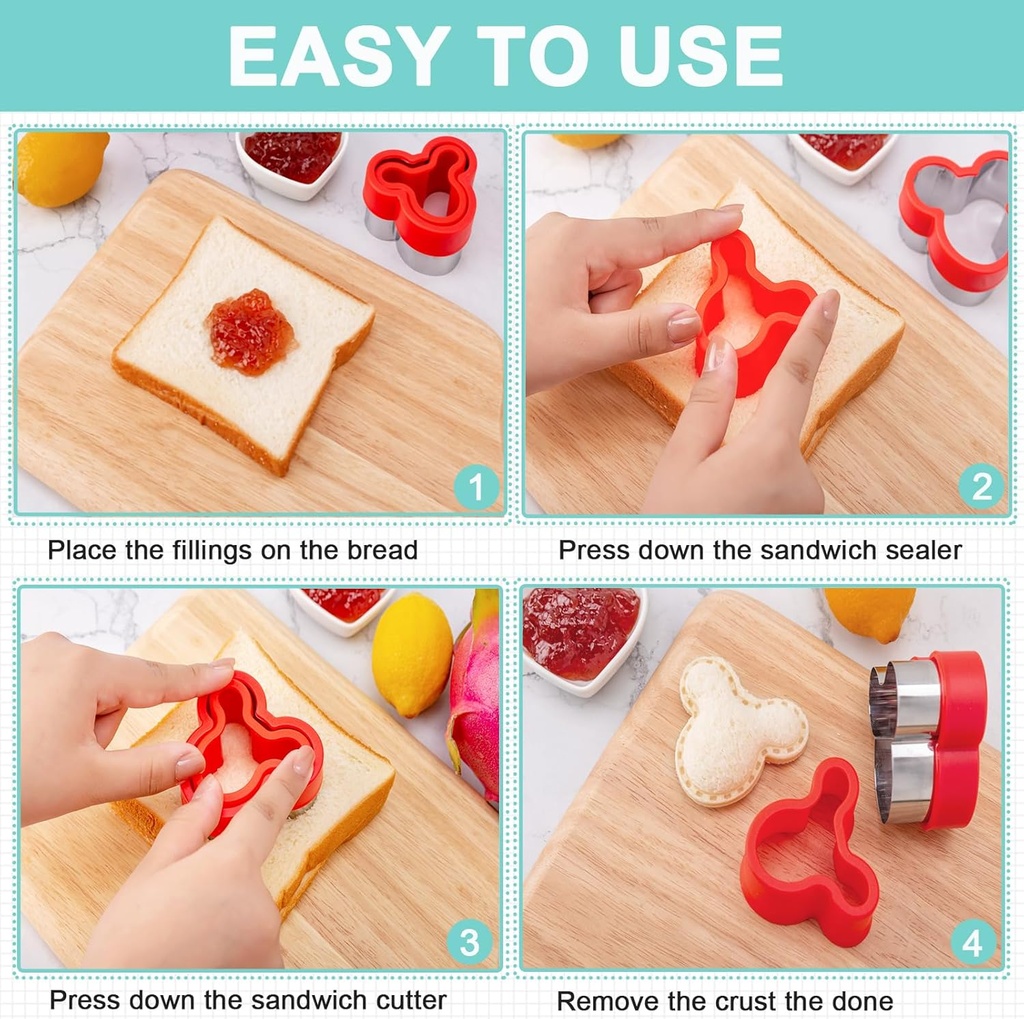 EASY TO USE

1

Place the fillings on the bread

2

Press down the sandwich sealer

3

Press down the sandwich cutter

4

Remove the crust the done