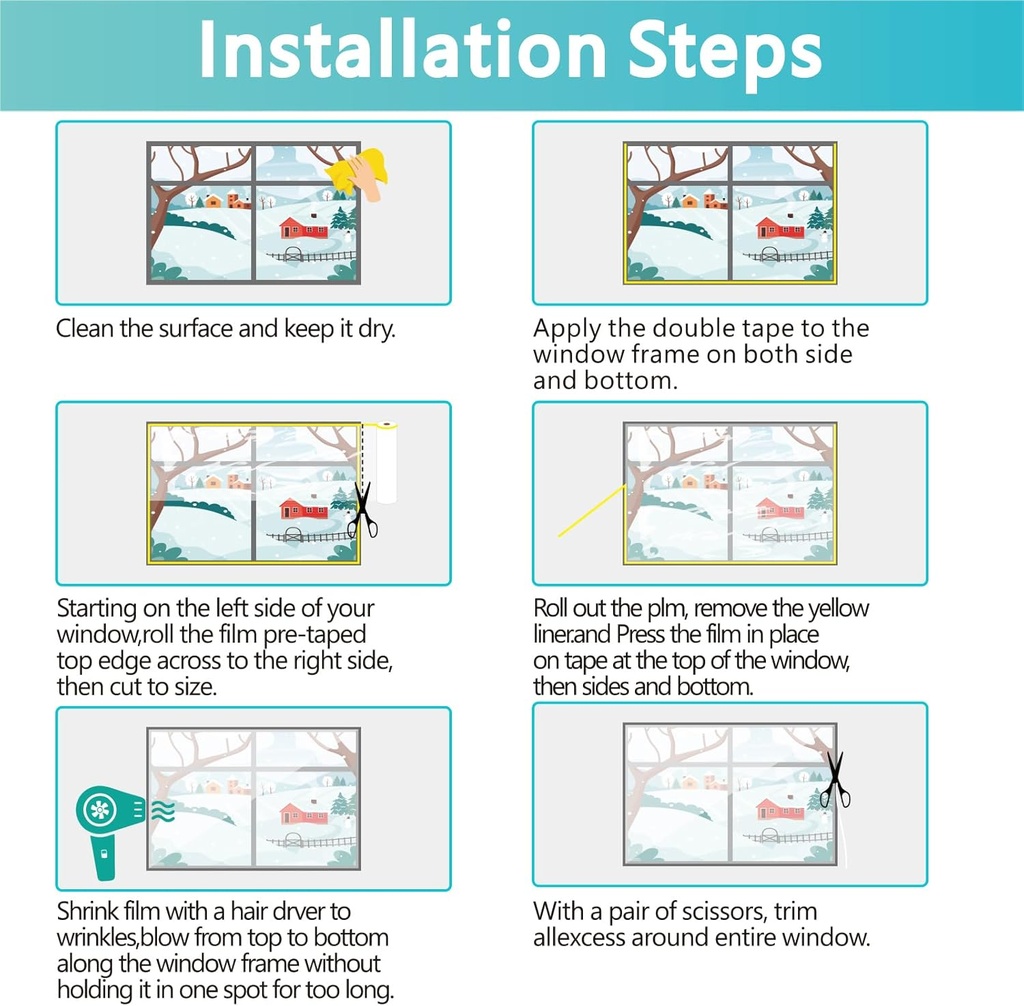 Installation Steps

Clean the surface and keep it dry.

Apply the double tape to the window frame on both side and bottom.

Starting on the left side of your window,roll the film pre-taped top edge across to the right side, then cut to size.

Roll out the plm, remove the yellow liner.and Press the film in place on tape at the top of the window, then sides and bottom.

Shrink film with a hair drver to wrinkles,blow from top to bottom along the window frame without holding it in one spot for too long.

With a pair of scissors, trim allexcess around entire window.