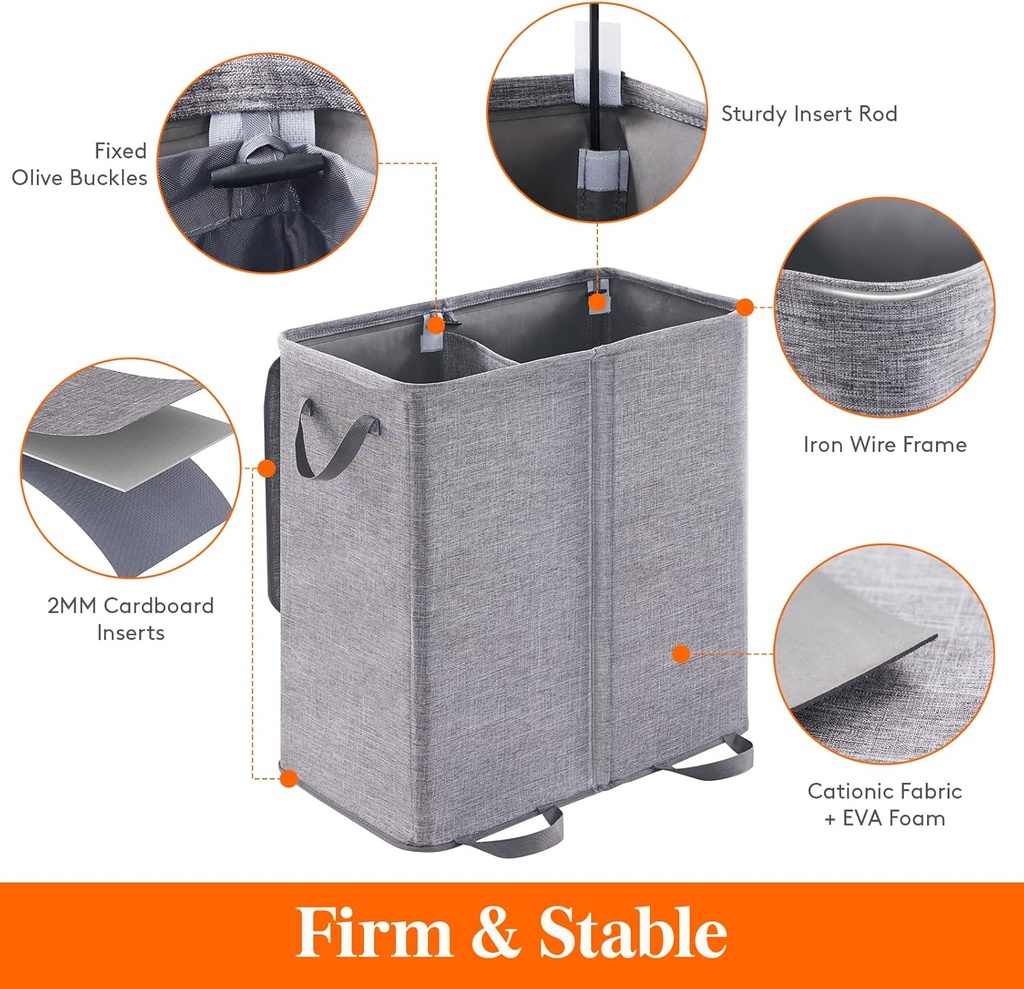 Fixed Olive Buckles

Sturdy Insert Rod

Iron Wire Frame

2MM Cardboard Inserts

Cationic Fabric + EVA Foam

Firm & Stable