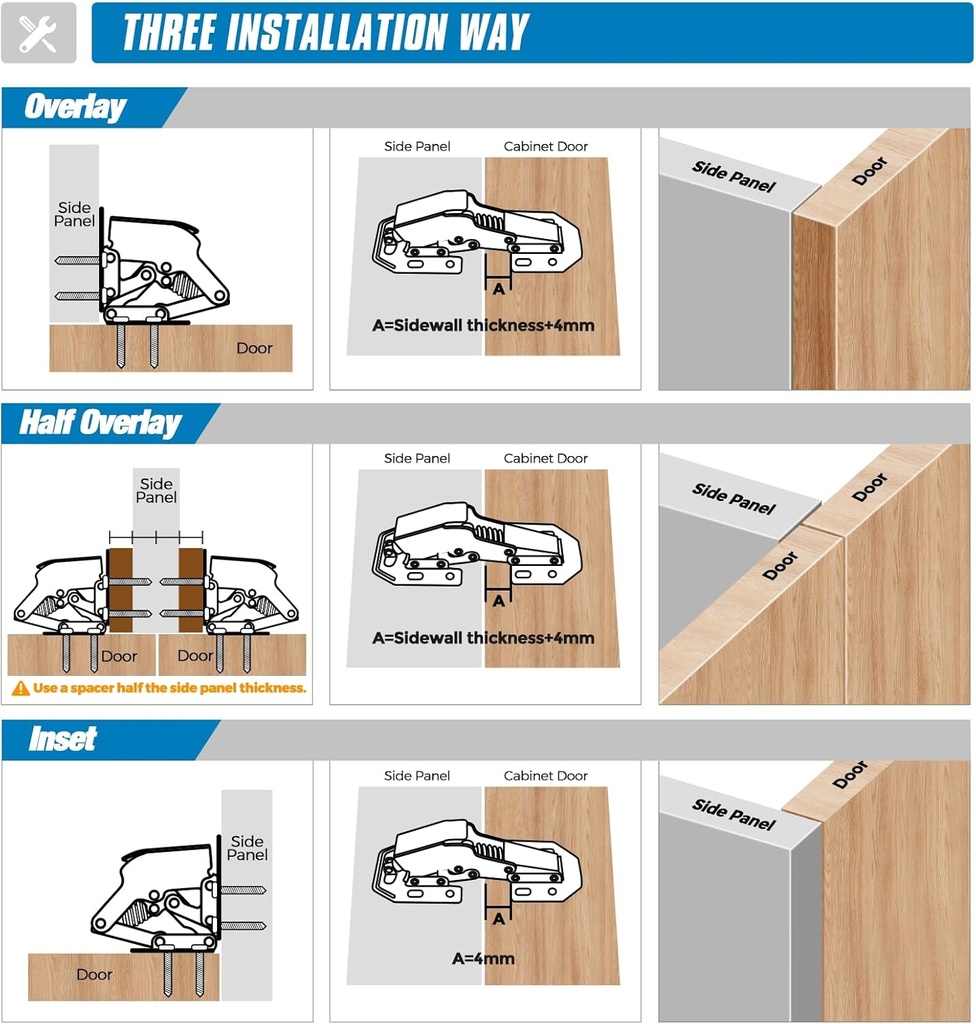 THREE INSTALLATION WAY

Overlay

Side Panel

Door

Side Panel

Cabinet Door

A

A=Sidewall thickness+4mm

Side Panel

Door

Half Overlay

Side Panel

Door

Door

Use a spacer half the side panel thickness.

Side Panel

Cabinet Door

A

A=Sidewall thickness+4mm

Side Panel

Door

Door

Inset

Side Panel

Door

Side Panel

Cabinet Door

A

A=4mm

Side Panel

Door