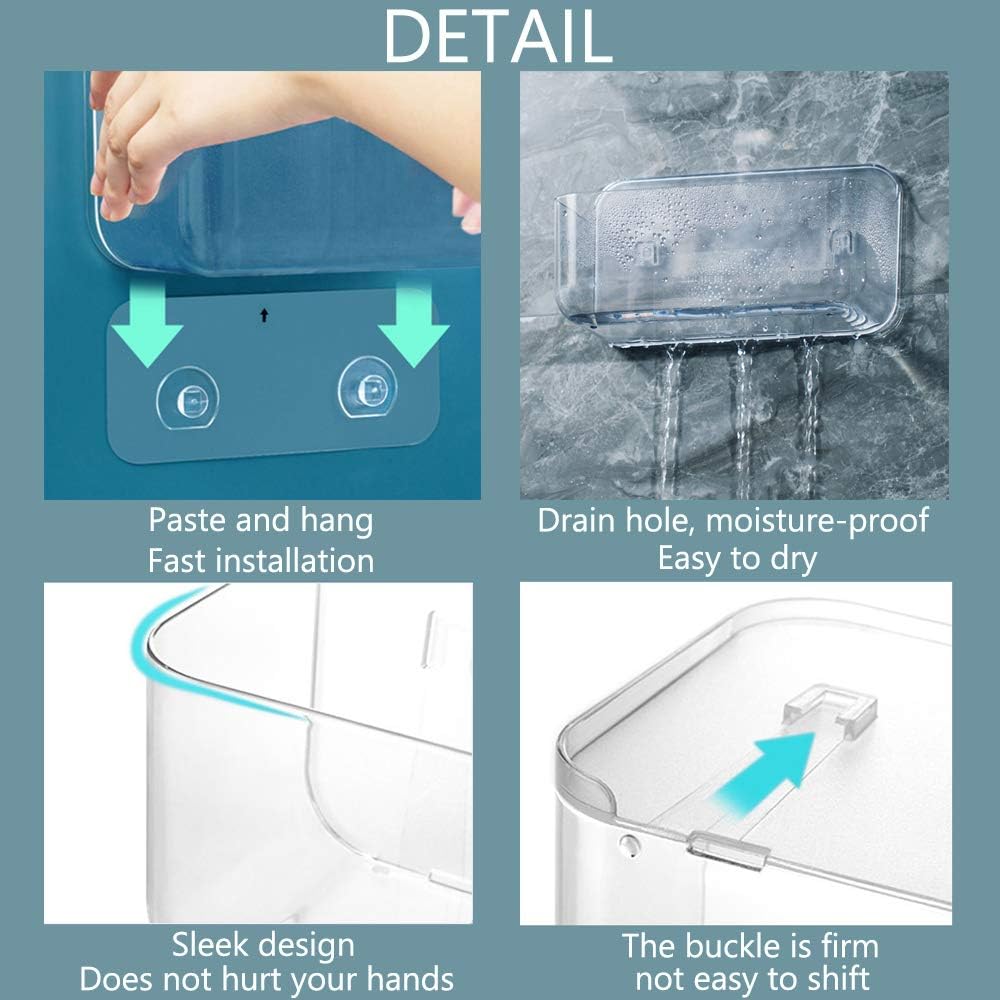 DETAIL

Paste and hang
Fast installation

Drain hole, moisture-proof
Easy to dry

Sleek design
Does not hurt your hands

The buckle is firm
not easy to shift