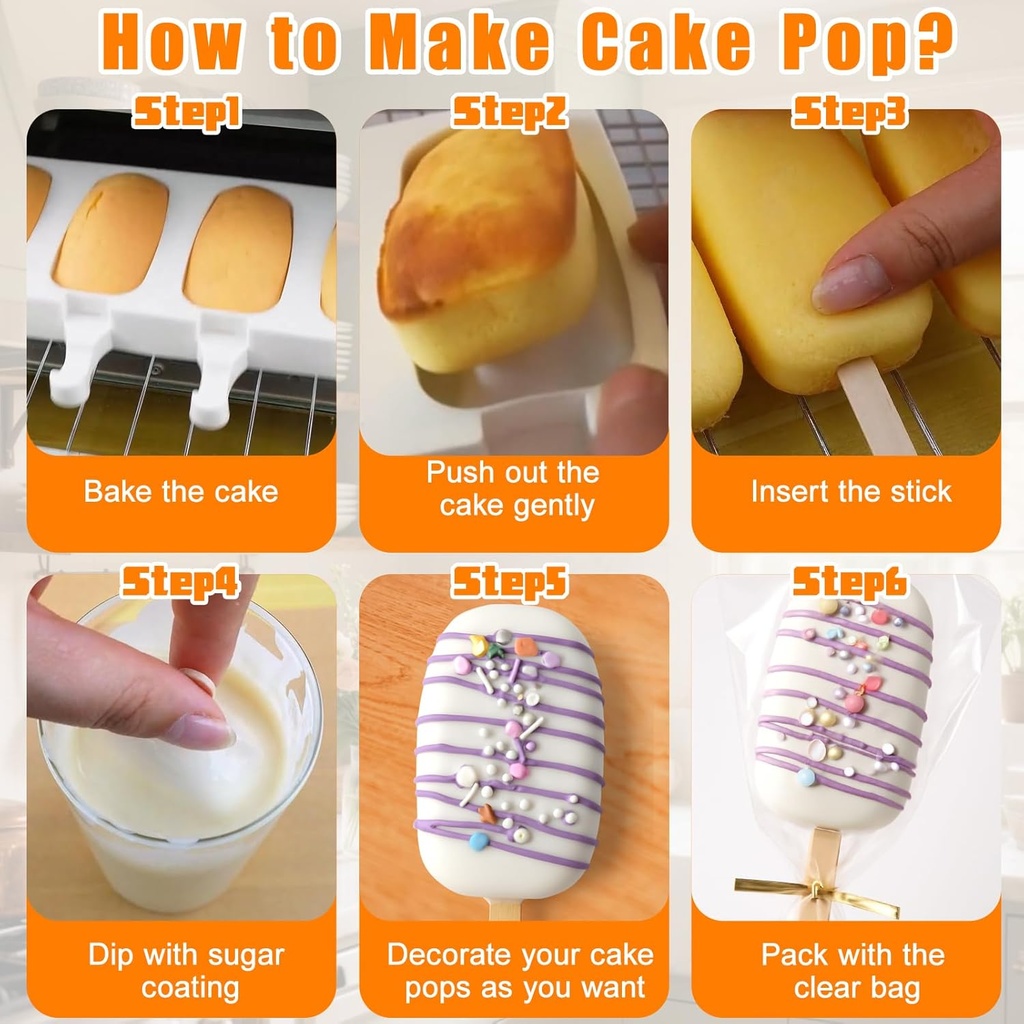 How to Make Cake Pop?

Step1
Bake the cake

Step2
Push out the cake gently

Step3
Insert the stick

Step4
Dip with sugar coating

Step5
Decorate your cake pops as you want

Step6
Pack with the clear bag