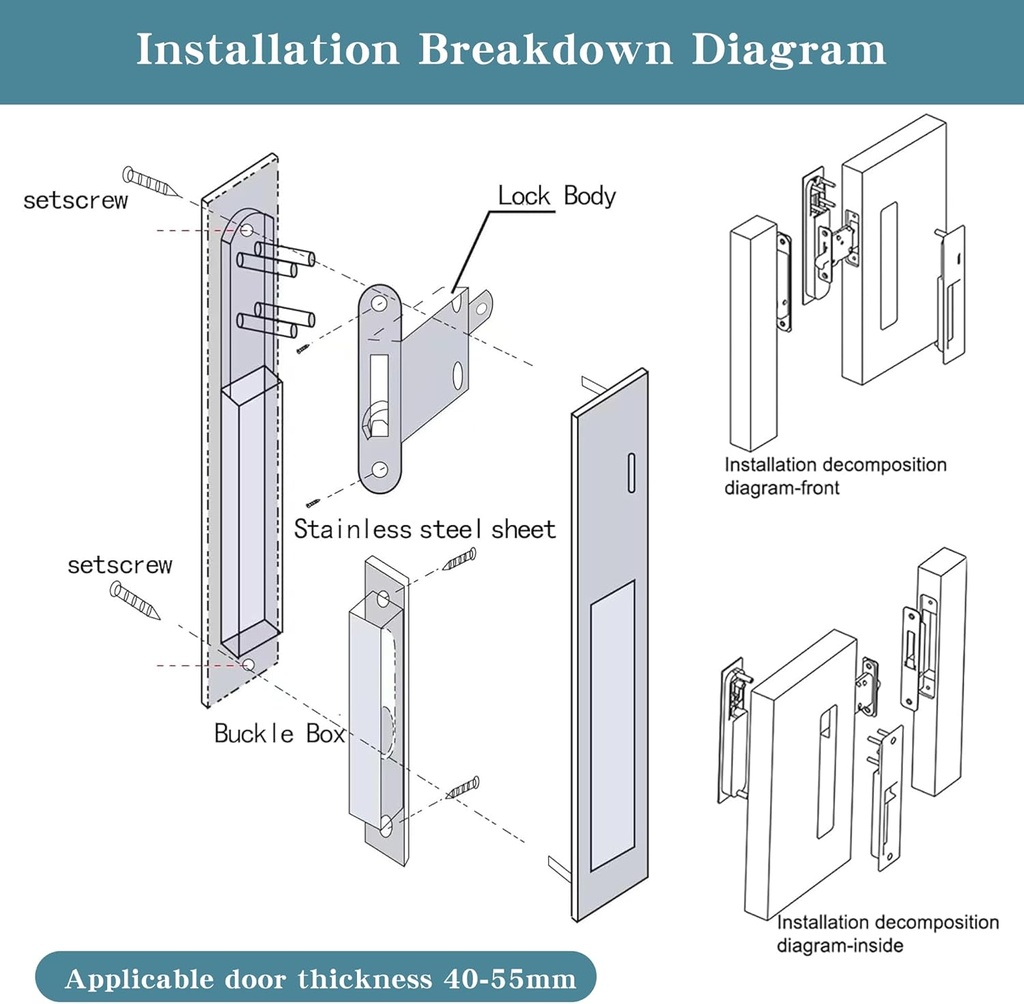 Installation Breakdown Diagram

setscrew

Lock Body

Stainless steel sheet

setscrew

Buckle Box

Installation decomposition diagram-front

Installation decomposition diagram-inside

Applicable door thickness 40-55mm