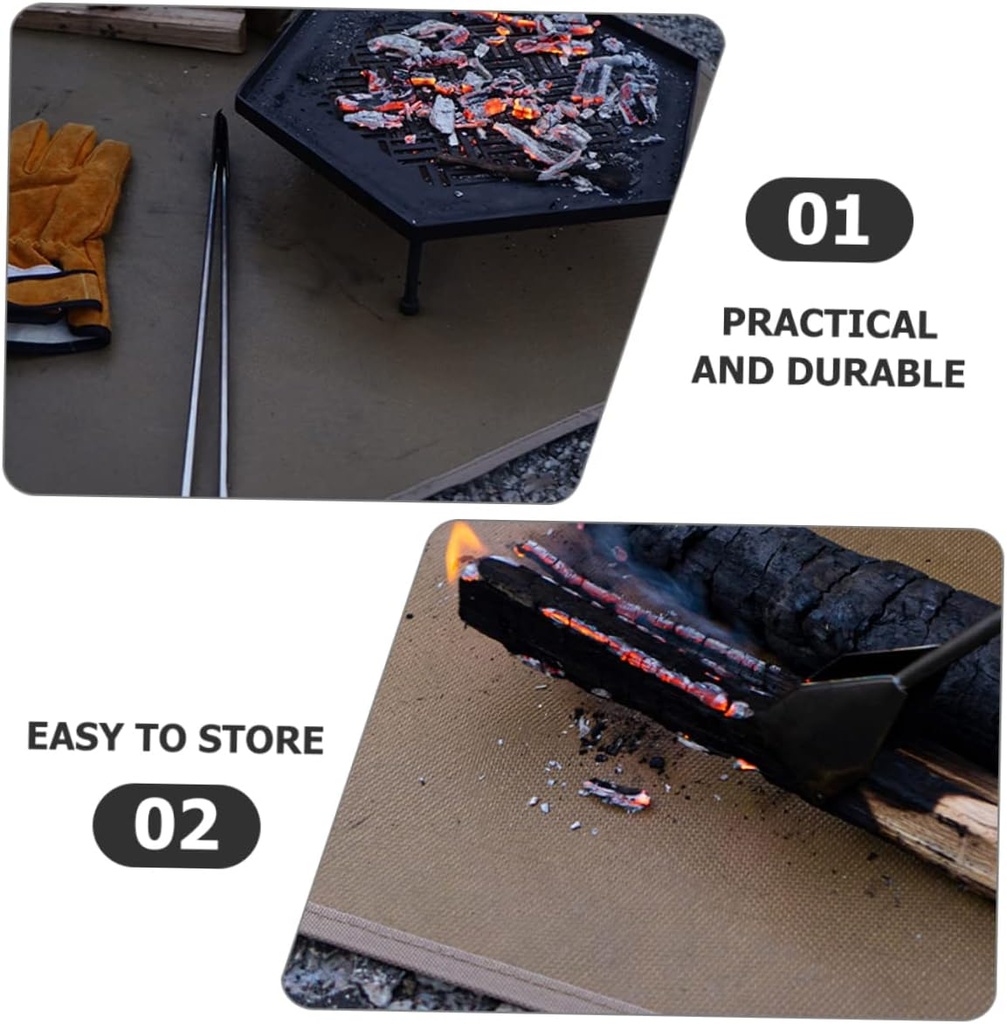 01

PRACTICAL
AND DURABLE

EASY TO STORE

02