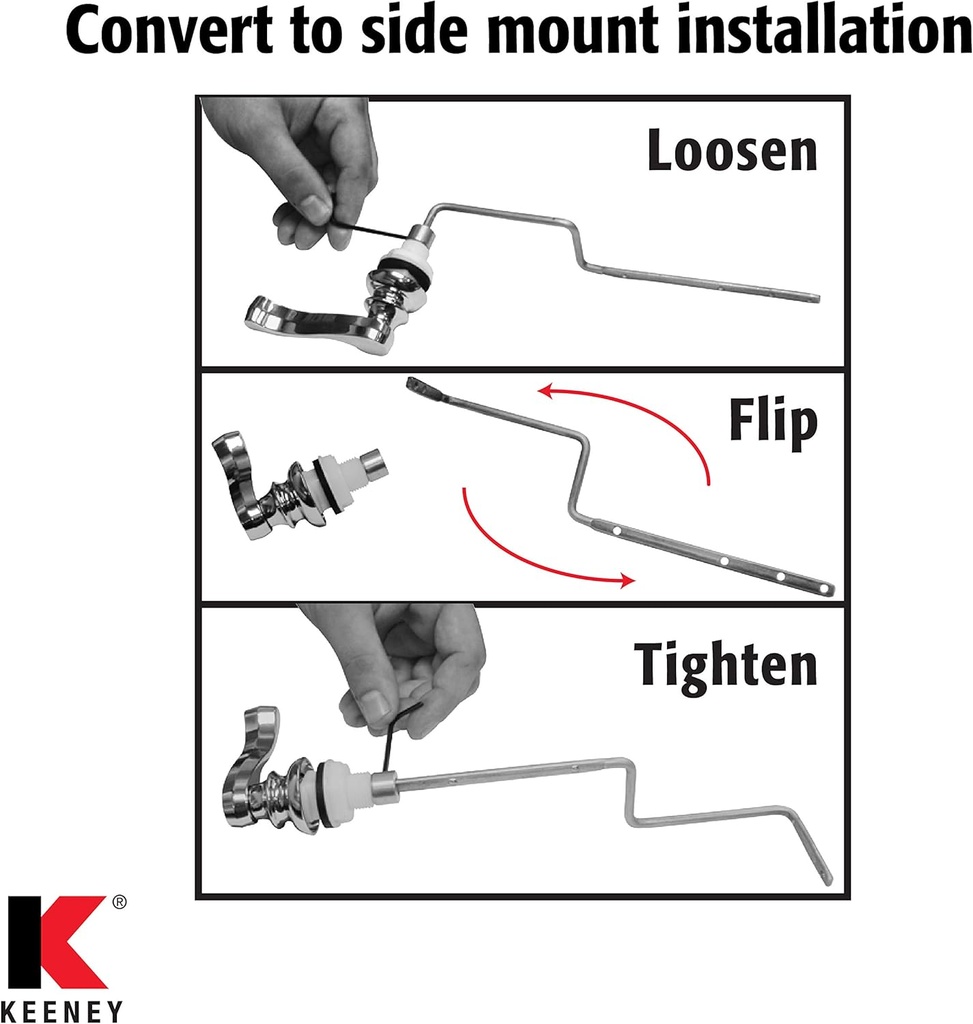 Convert to side mount installation

Loosen

Flip

Tighten

K®
KEENEY