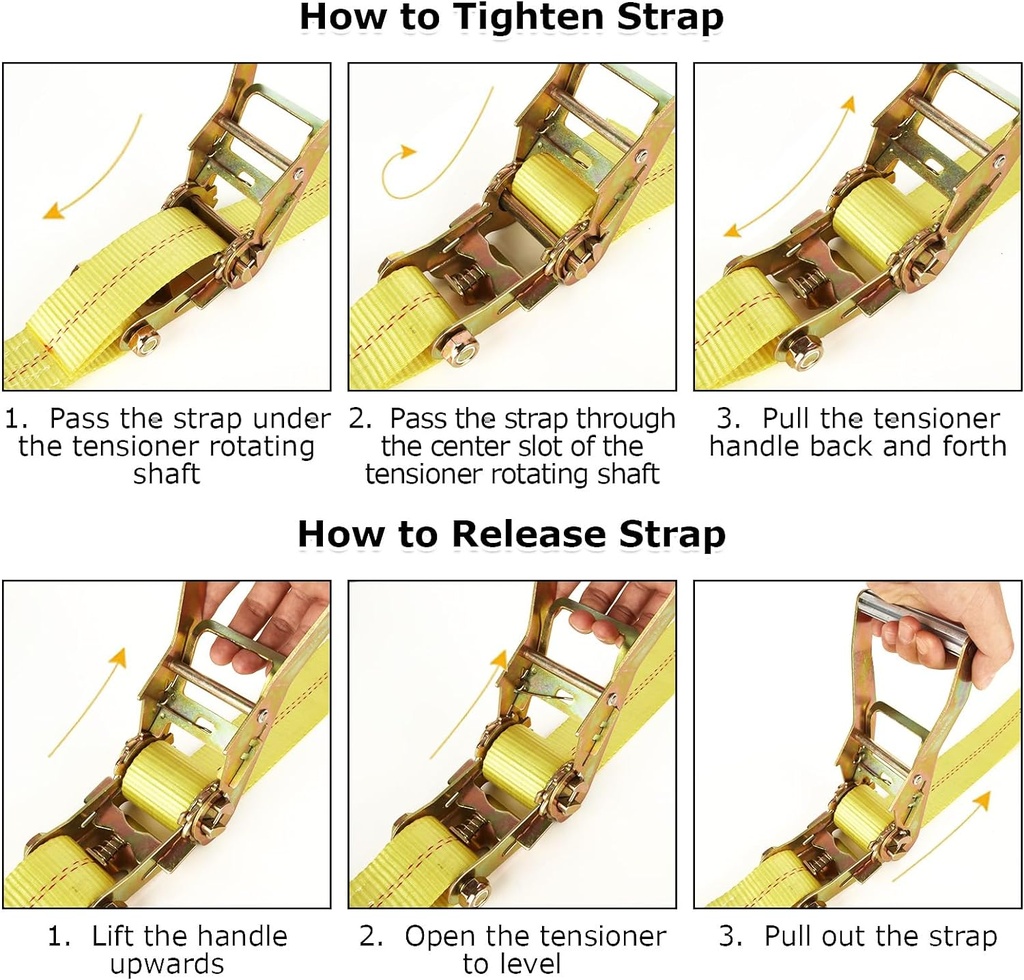 How to Tighten Strap

1. Pass the strap under the tensioner rotating shaft

2. Pass the strap through the center slot of the tensioner rotating shaft

3. Pull the tensioner handle back and forth

How to Release Strap

1. Lift the handle upwards

2. Open the tensioner to level

3. Pull out the strap