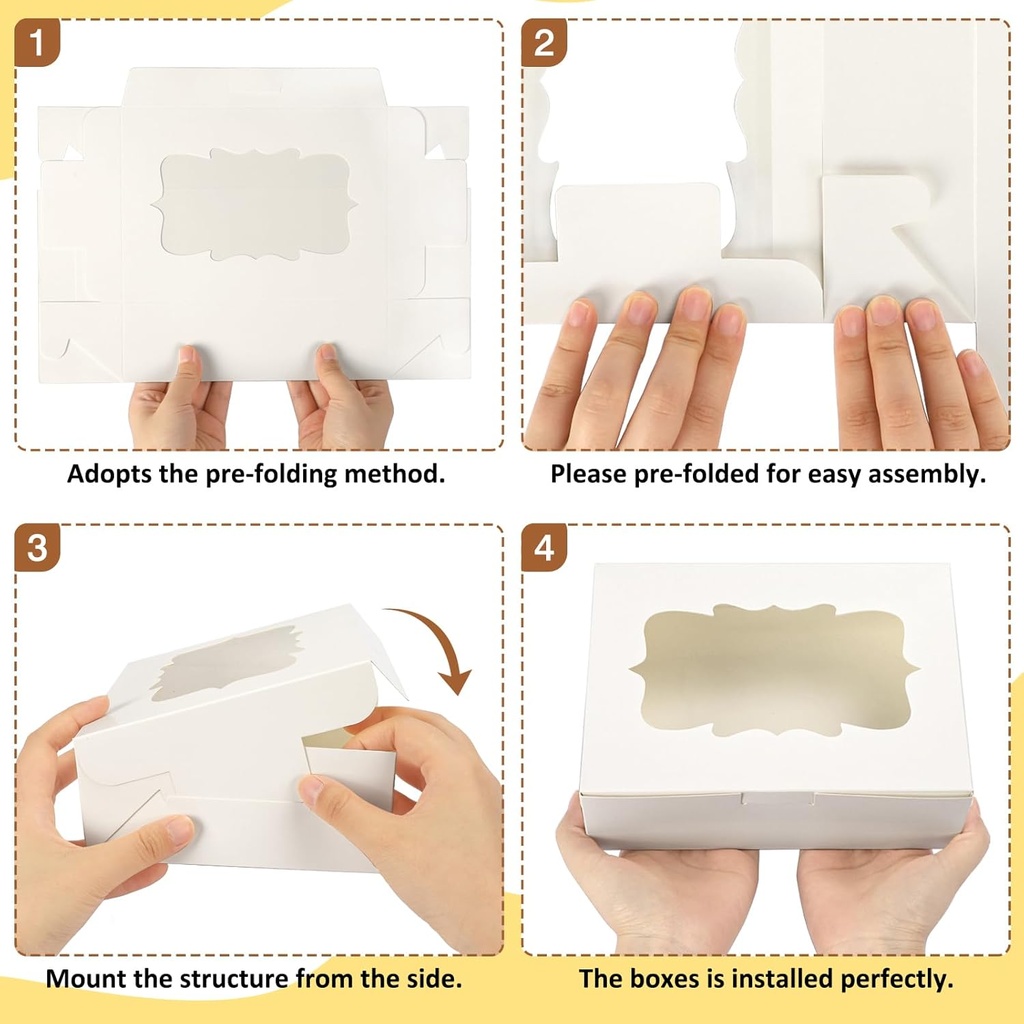 1

Adopts the pre-folding method.

2

Please pre-folded for easy assembly.

3

Mount the structure from the side.

4

The boxes is installed perfectly.