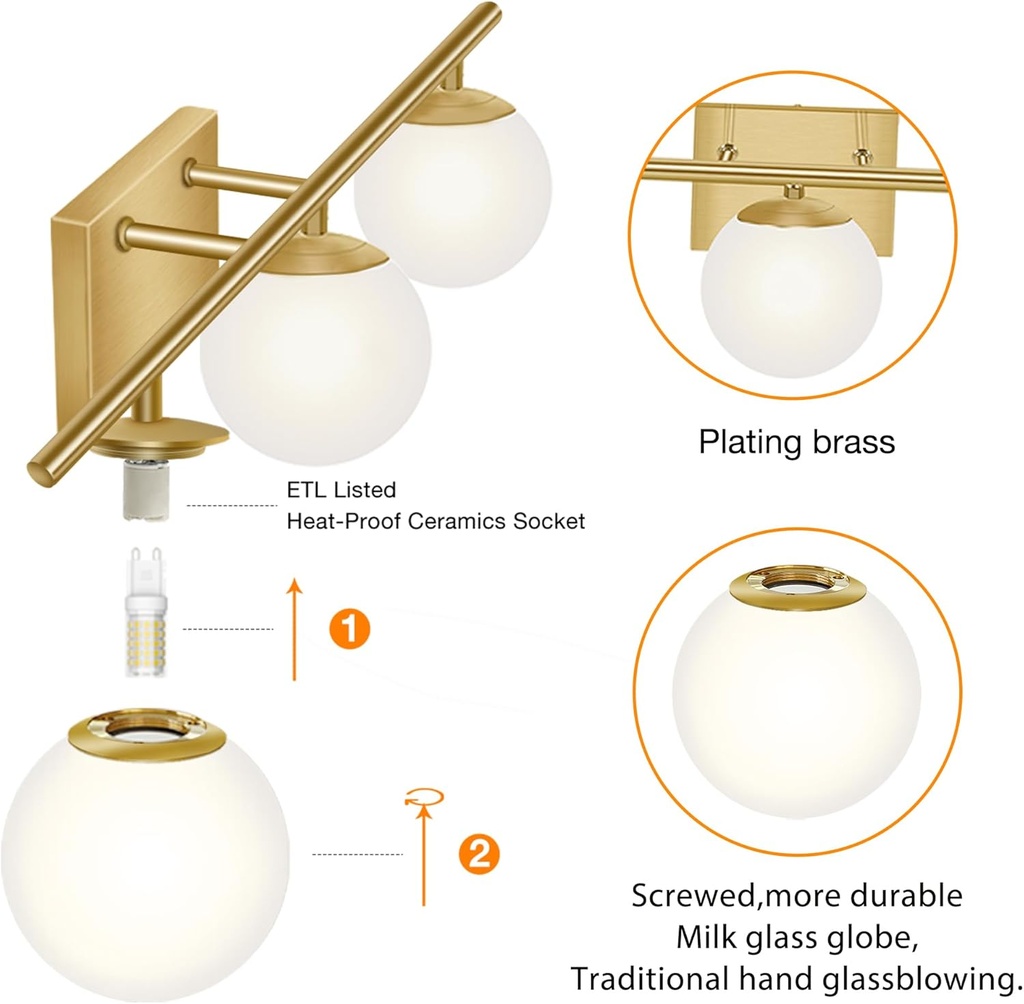 Plating brass

ETL Listed
Heat-Proof Ceramics Socket

1

2

Screwed,more durable
Milk glass globe,
Traditional hand glassblowing.