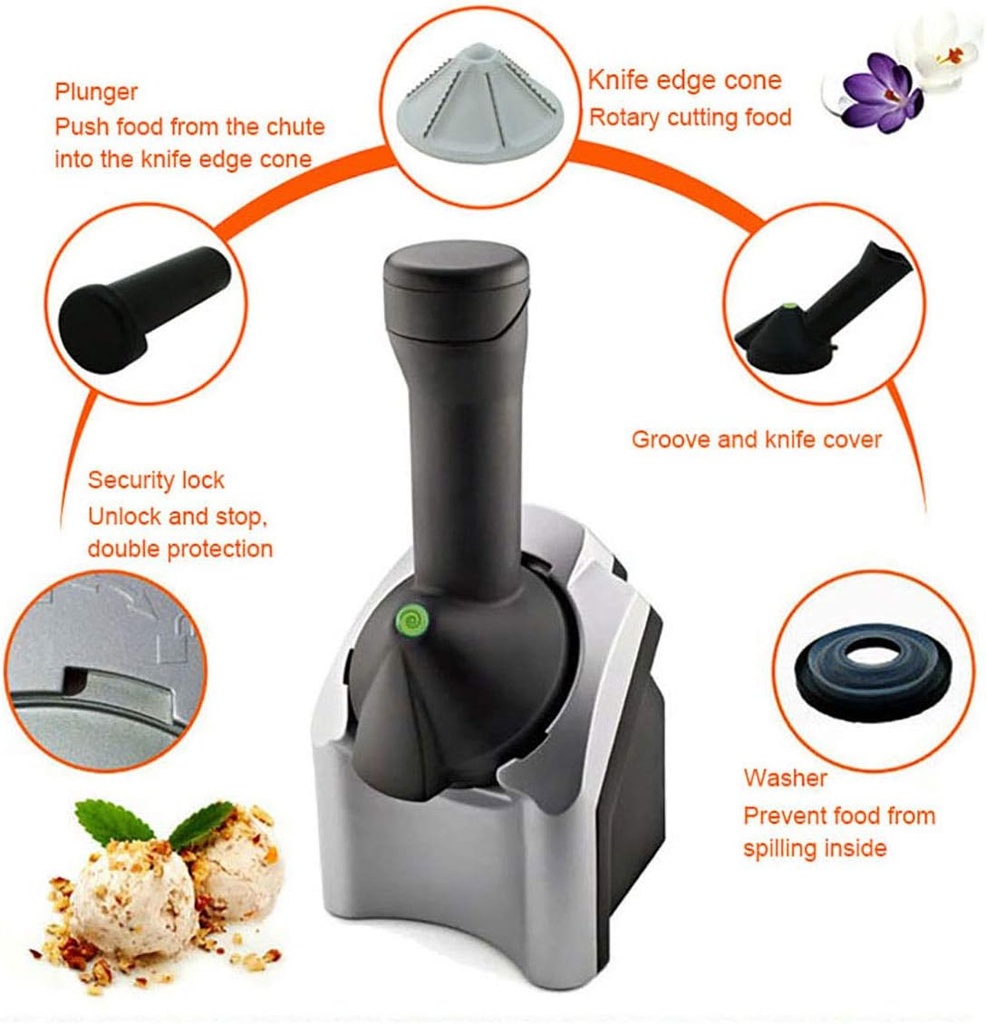 Plunger
Push food from the chute into the knife edge cone

Knife edge cone
Rotary cutting food

Groove and knife cover

Security lock
Unlock and stop, double protection

Washer
Prevent food from spilling inside