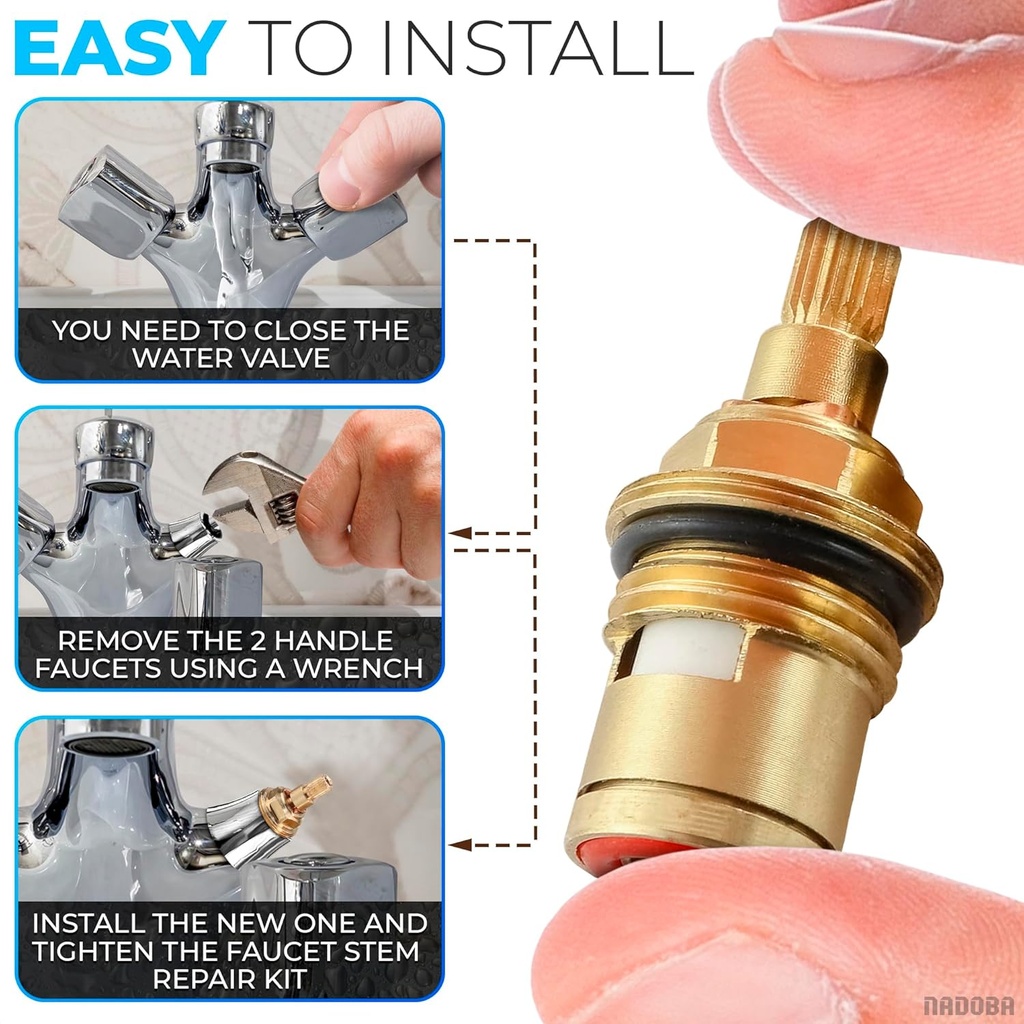 EASY TO INSTALL

YOU NEED TO CLOSE THE WATER VALVE

REMOVE THE 2 HANDLE FAUCETS USING A WRENCH

INSTALL THE NEW ONE AND TIGHTEN THE FAUCET STEM REPAIR KIT

NADOBA