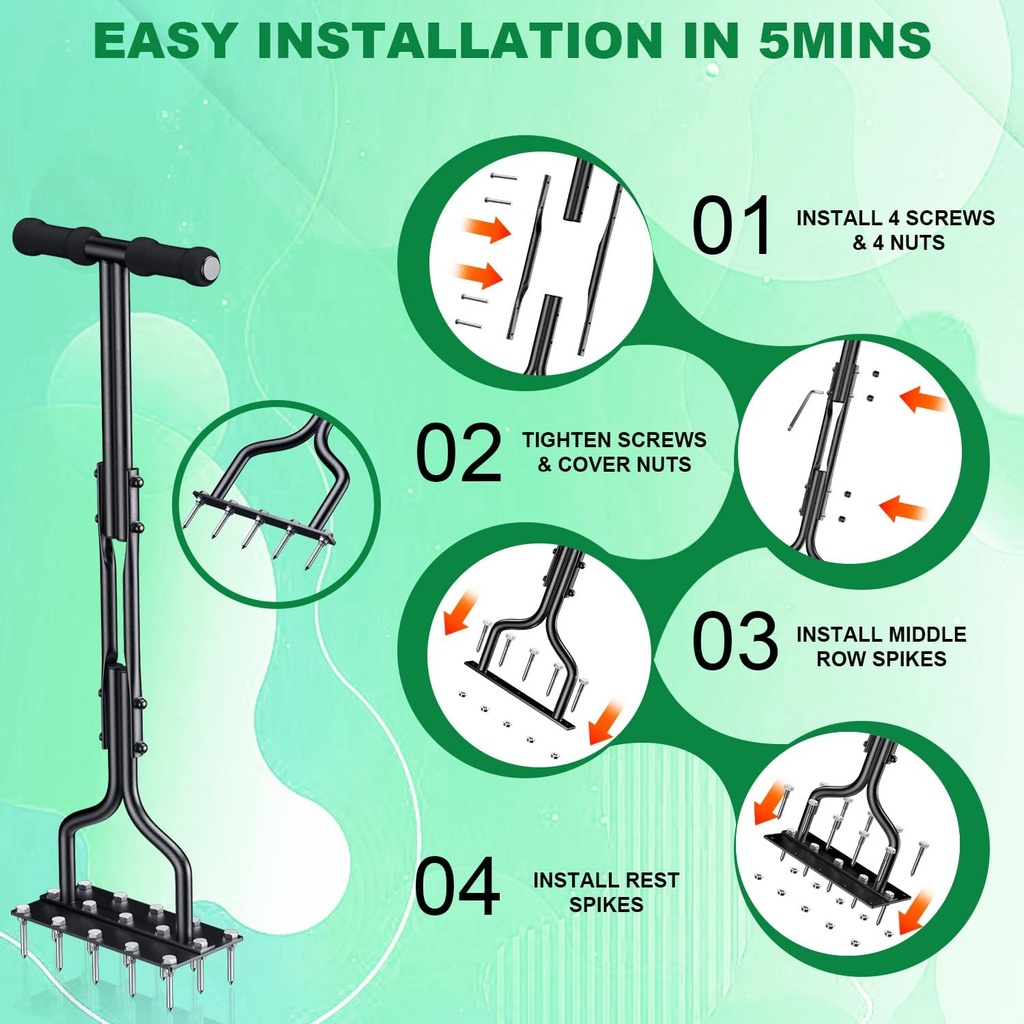 EASY INSTALLATION IN 5MINS

01 INSTALL 4 SCREWS & 4 NUTS

02 TIGHTEN SCREWS & COVER NUTS

03 INSTALL MIDDLE ROW SPIKES

04 INSTALL REST SPIKES