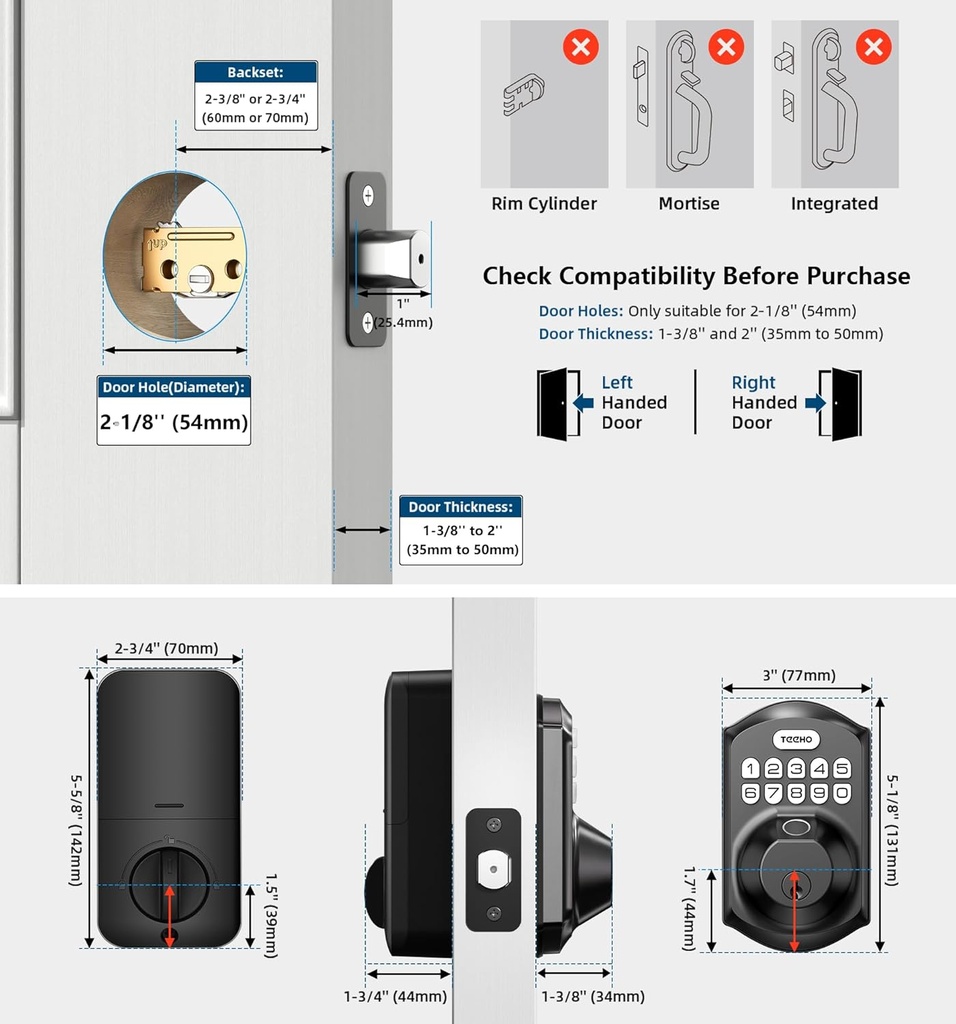 Backset:
2-3/8" or 2-3/4"
(60mm or 70mm)

UP

1"
(25.4mm)

Door Hole(Diameter):
2-1/8'' (54mm)

Door Thickness:
1-3/8'' to 2''
(35mm to 50mm)

Rim Cylinder

Mortise

Integrated

Check Compatibility Before Purchase

Door Holes: Only suitable for 2-1/8'' (54mm)
Door Thickness: 1-3/8'' and 2'' (35mm to 50mm)

Left Handed Door

Right Handed Door

2-3/4" (70mm)

5-5/8" (142mm)

1.5" (39mm)

1-3/4" (44mm)

1-3/8" (34mm)

3" (77mm)

TEEHO

1 2 3 4 5
6 7 8 9 0

5-1/8" (131mm)

1.7" (44mm)