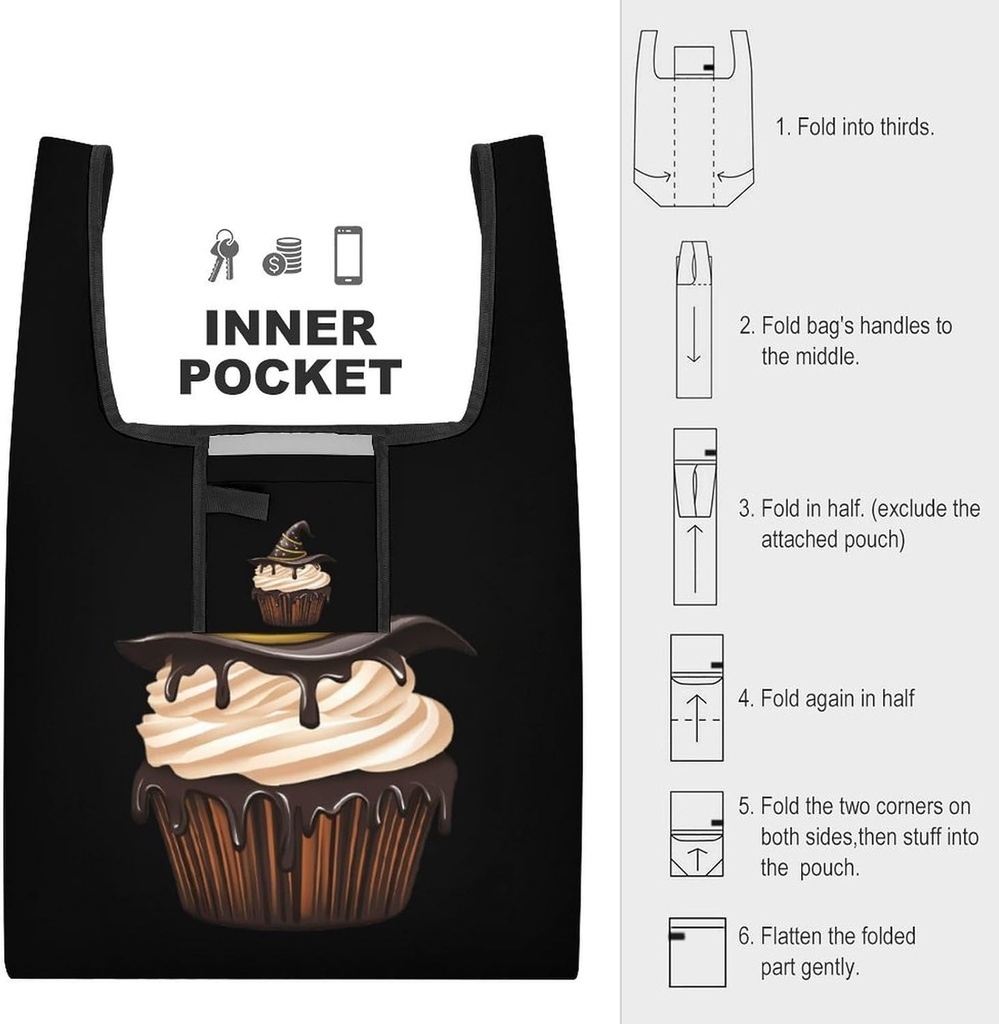 INNER POCKET

1. Fold into thirds.

2. Fold bag's handles to the middle.

3. Fold in half. (exclude the attached pouch)

4. Fold again in half

5. Fold the two corners on both sides,then stuff into the pouch.

6. Flatten the folded part gently.