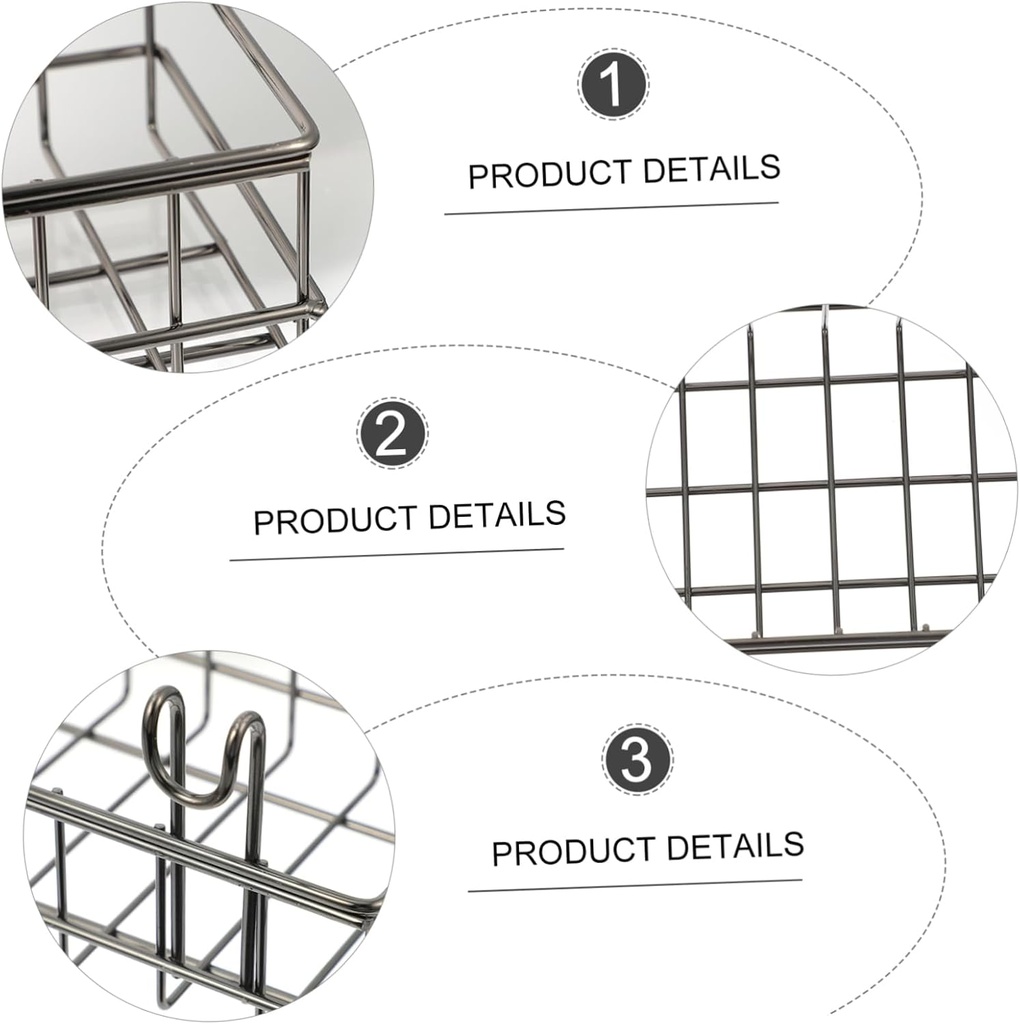 1

PRODUCT DETAILS

2

PRODUCT DETAILS

3

PRODUCT DETAILS