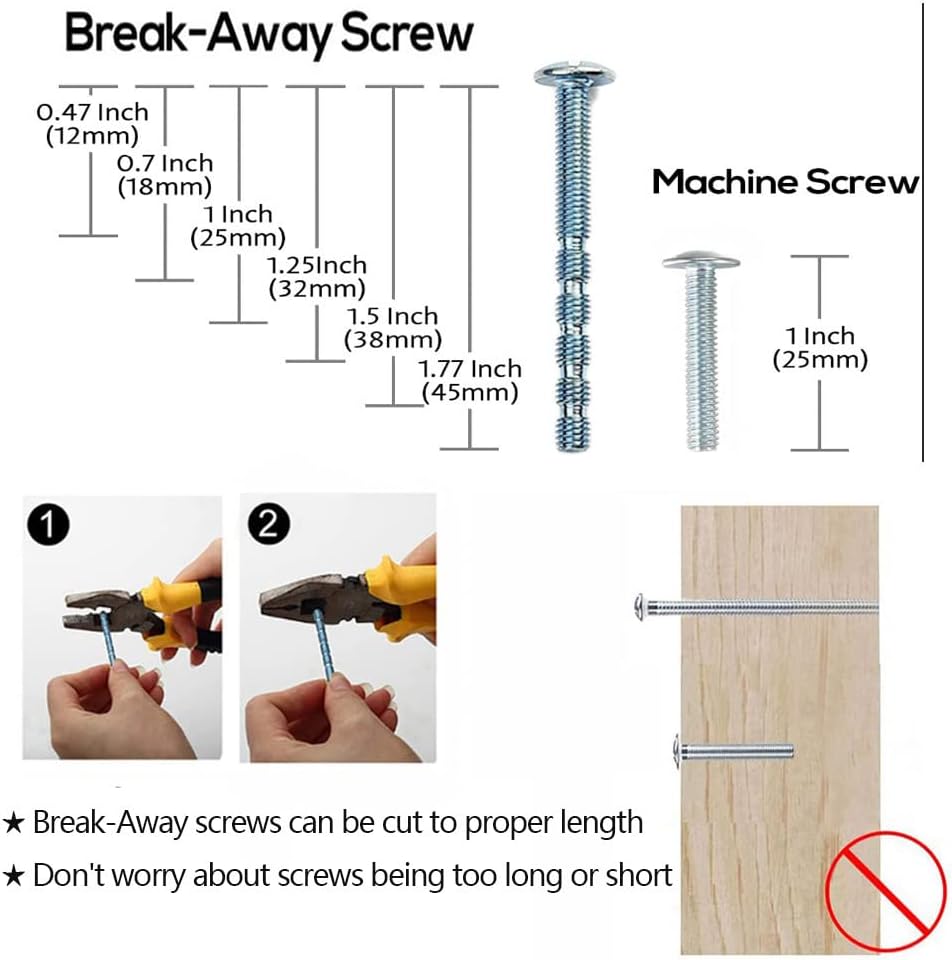 Break-Away Screw

0.47 Inch (12mm)

0.7 Inch (18mm)

1 Inch (25mm)

1.25Inch (32mm)

1.5 Inch (38mm)

1.77 Inch (45mm)

Machine Screw

1 Inch (25mm)

1

2

★ Break-Away screws can be cut to proper length

★ Don't worry about screws being too long or short