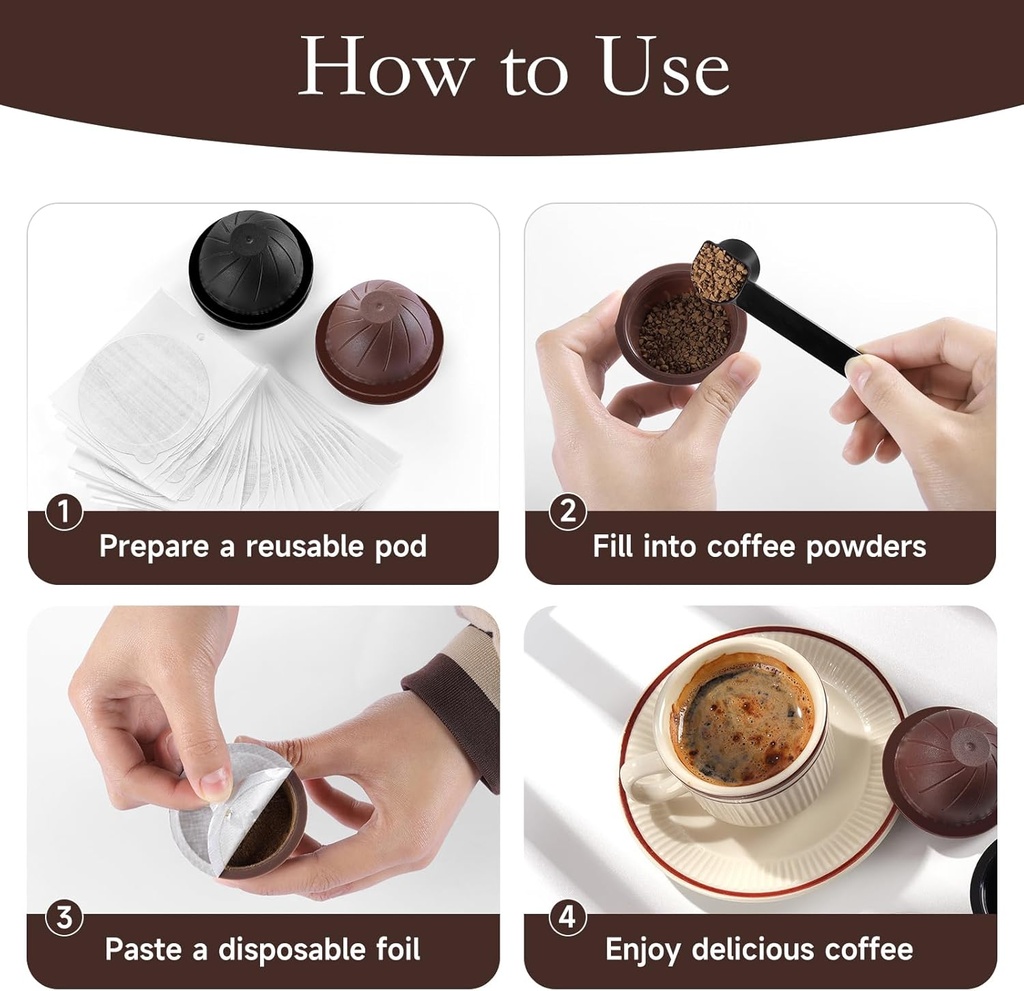 How to Use

1 Prepare a reusable pod

2 Fill into coffee powders

3 Paste a disposable foil

4 Enjoy delicious coffee