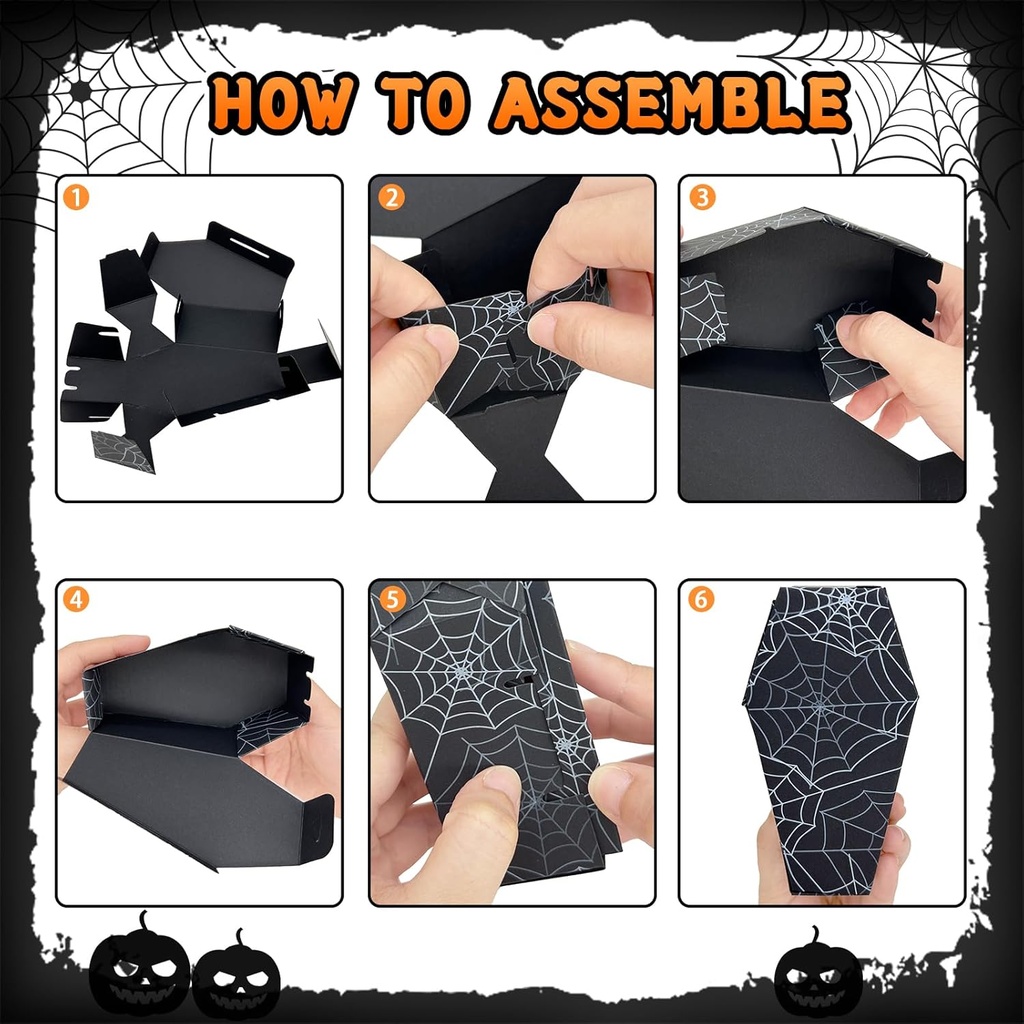 HOW TO ASSEMBLE

1

2

3

4

5

6