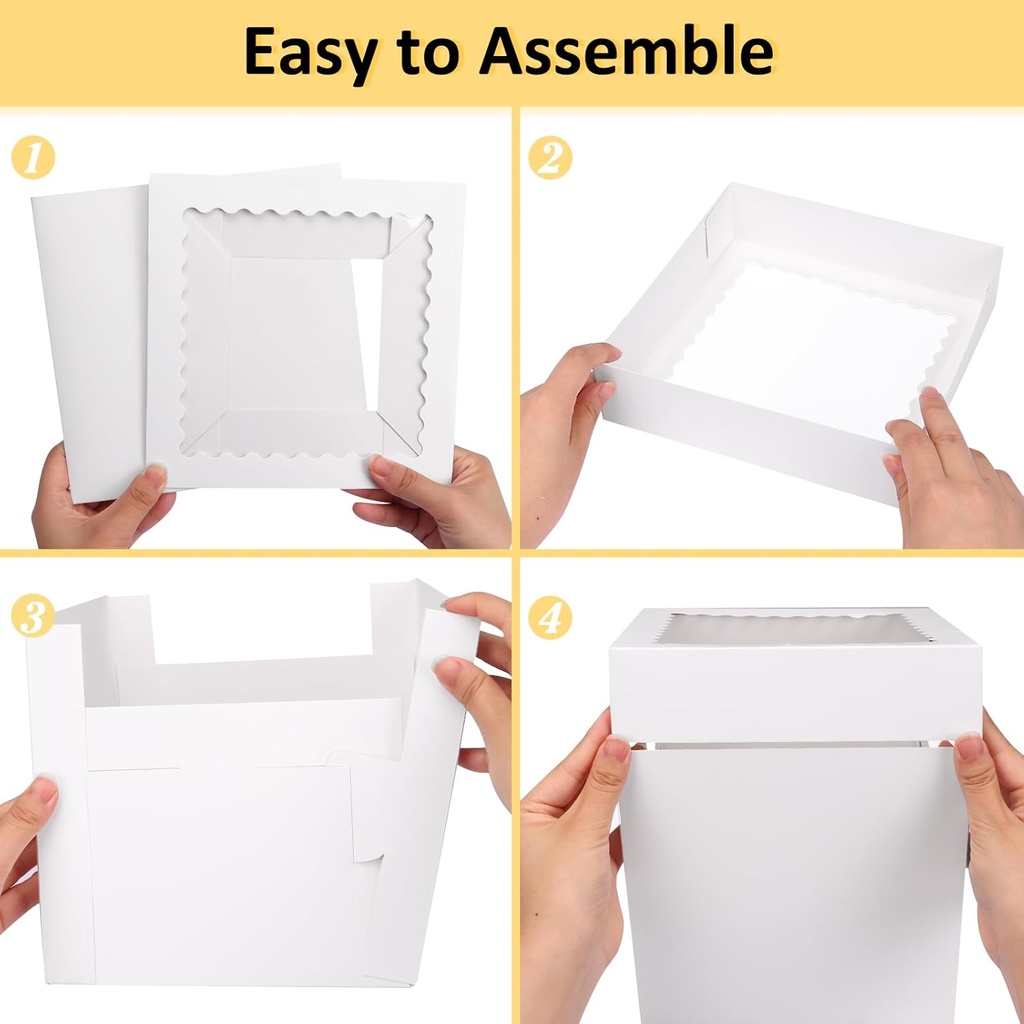 Easy to Assemble

1

2

3

4