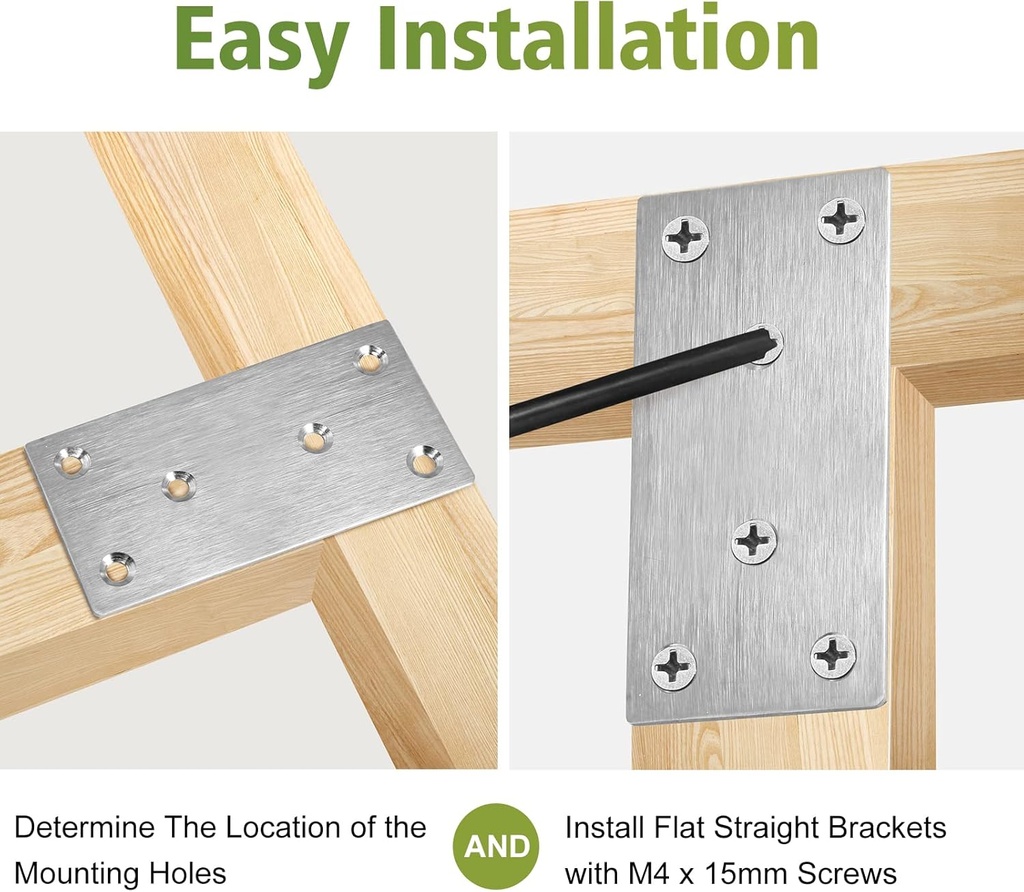 Easy Installation

Determine The Location of the Mounting Holes

AND

Install Flat Straight Brackets with M4 x 15mm Screws