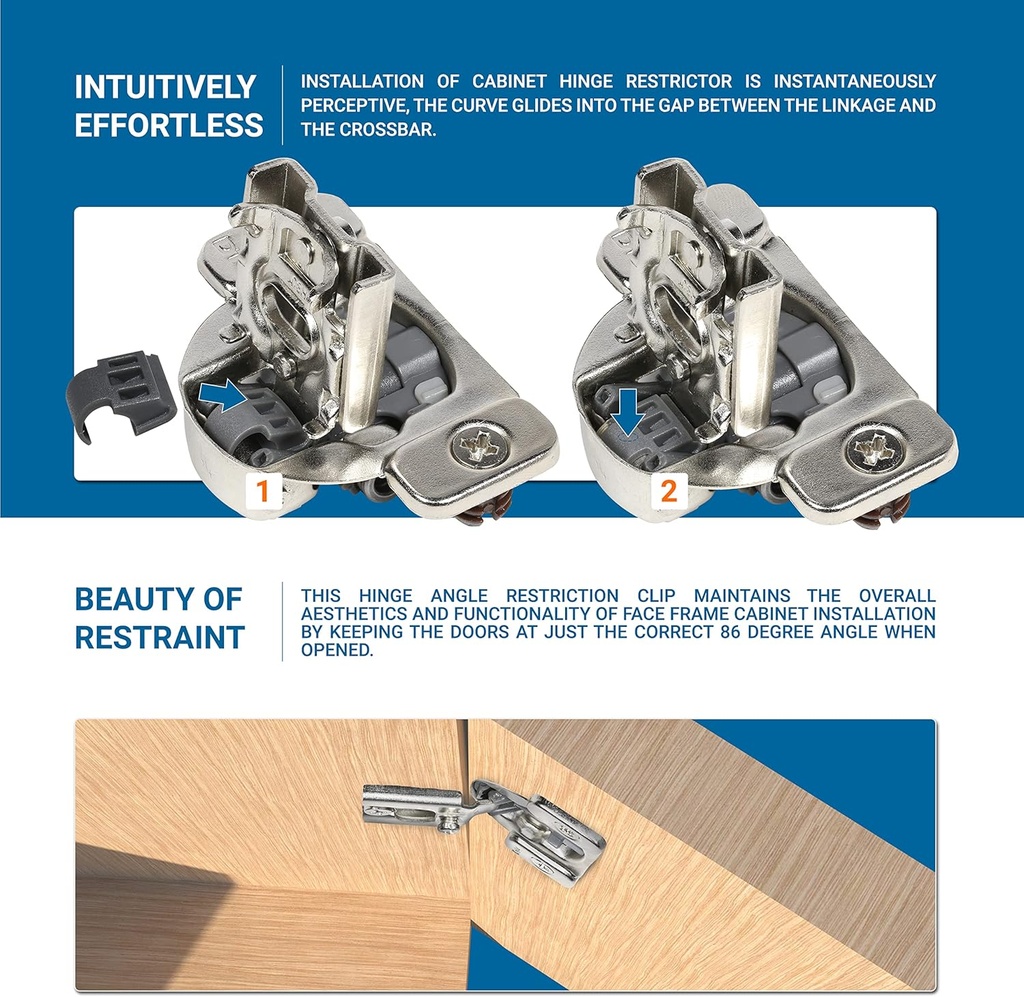 INTUITIVELY EFFORTLESS

INSTALLATION OF CABINET HINGE RESTRICTOR IS INSTANTANEOUSLY PERCEPTIVE, THE CURVE GLIDES INTO THE GAP BETWEEN THE LINKAGE AND THE CROSSBAR.

1

2

BEAUTY OF RESTRAINT

THIS HINGE ANGLE RESTRICTION CLIP MAINTAINS THE OVERALL AESTHETICS AND FUNCTIONALITY OF FACE FRAME CABINET INSTALLATION BY KEEPING THE DOORS AT JUST THE CORRECT 86 DEGREE ANGLE WHEN OPENED.