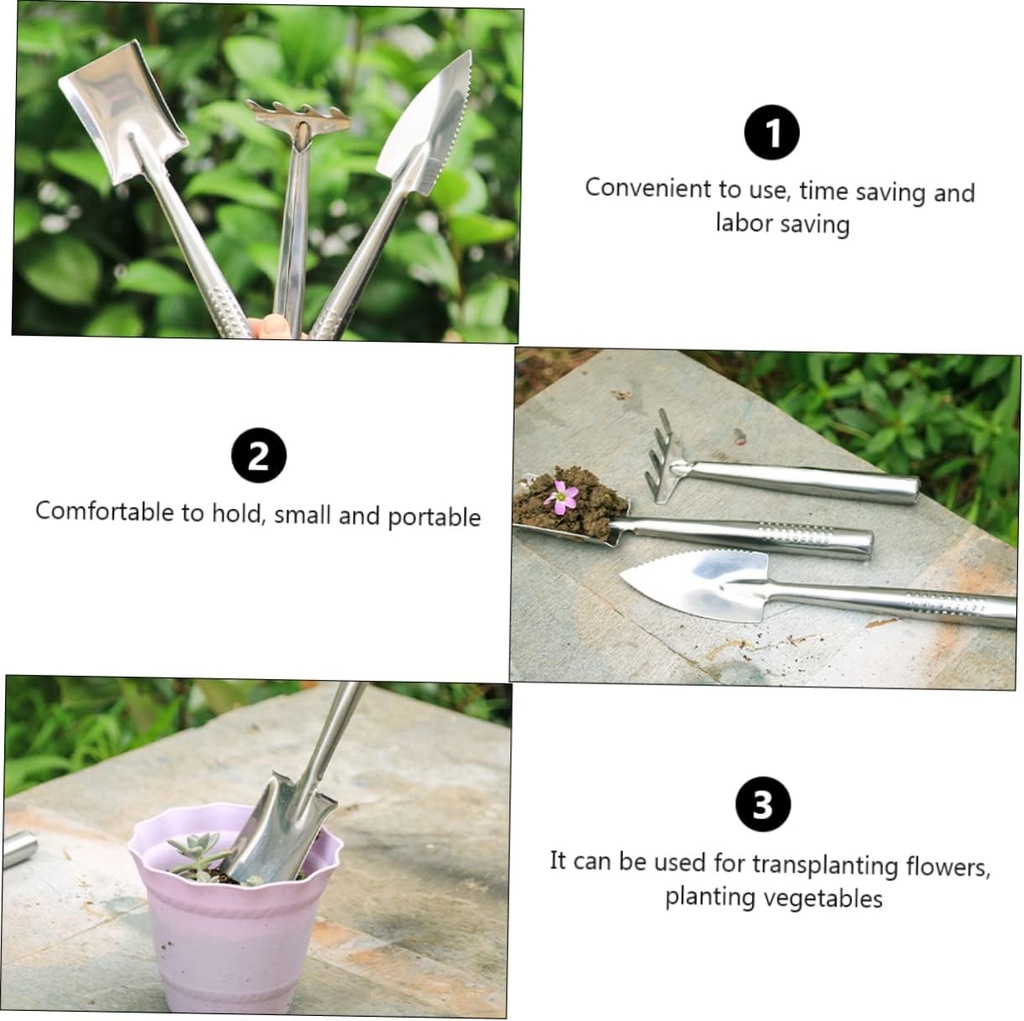 1

Convenient to use, time saving and labor saving

2

Comfortable to hold, small and portable

3

It can be used for transplanting flowers, planting vegetables