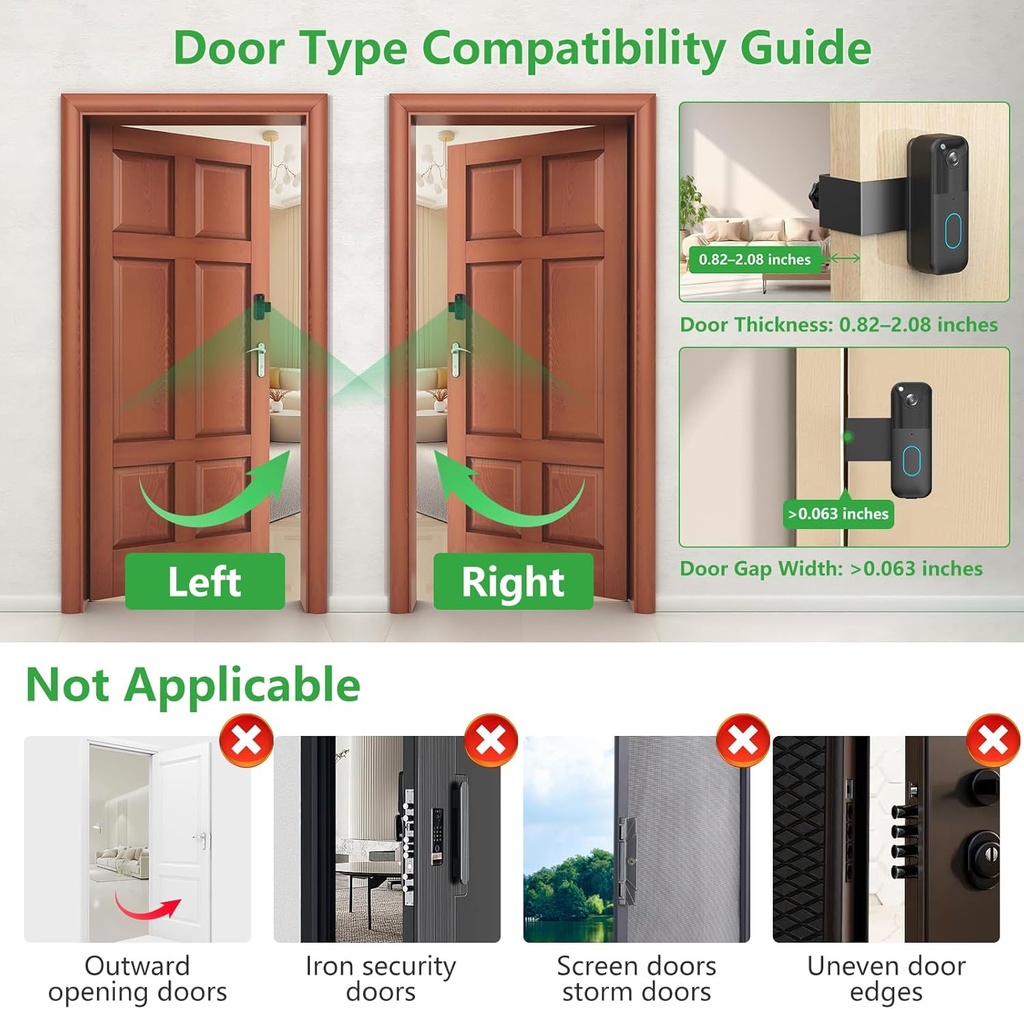 Door Type Compatibility Guide

Left

Right

0.82–2.08 inches

Door Thickness: 0.82–2.08 inches

>0.063 inches

Door Gap Width: >0.063 inches

Not Applicable

Outward opening doors

Iron security doors

Screen doors storm doors

Uneven door edges