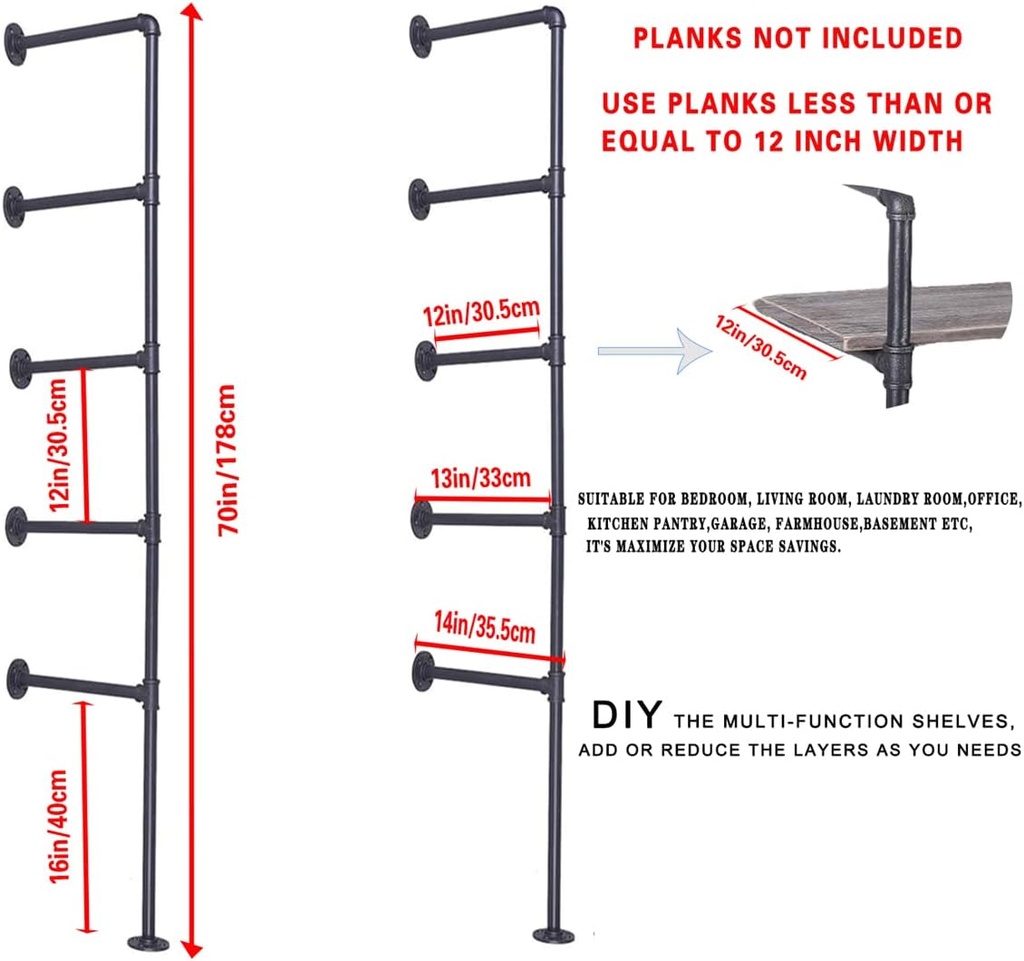 12in/30.5cm

70in/178cm

16in/40cm

PLANKS NOT INCLUDED

USE PLANKS LESS THAN OR EQUAL TO 12 INCH WIDTH

12in/30.5cm

12in/30.5cm

13in/33cm

SUITABLE FOR BEDROOM, LIVING ROOM, LAUNDRY ROOM,OFFICE, KITCHEN PANTRY,GARAGE, FARMHOUSE,BASEMENT ETC, IT'S MAXIMIZE YOUR SPACE SAVINGS.

14in/35.5cm

DIY THE MULTI-FUNCTION SHELVES, ADD OR REDUCE THE LAYERS AS YOU NEEDS