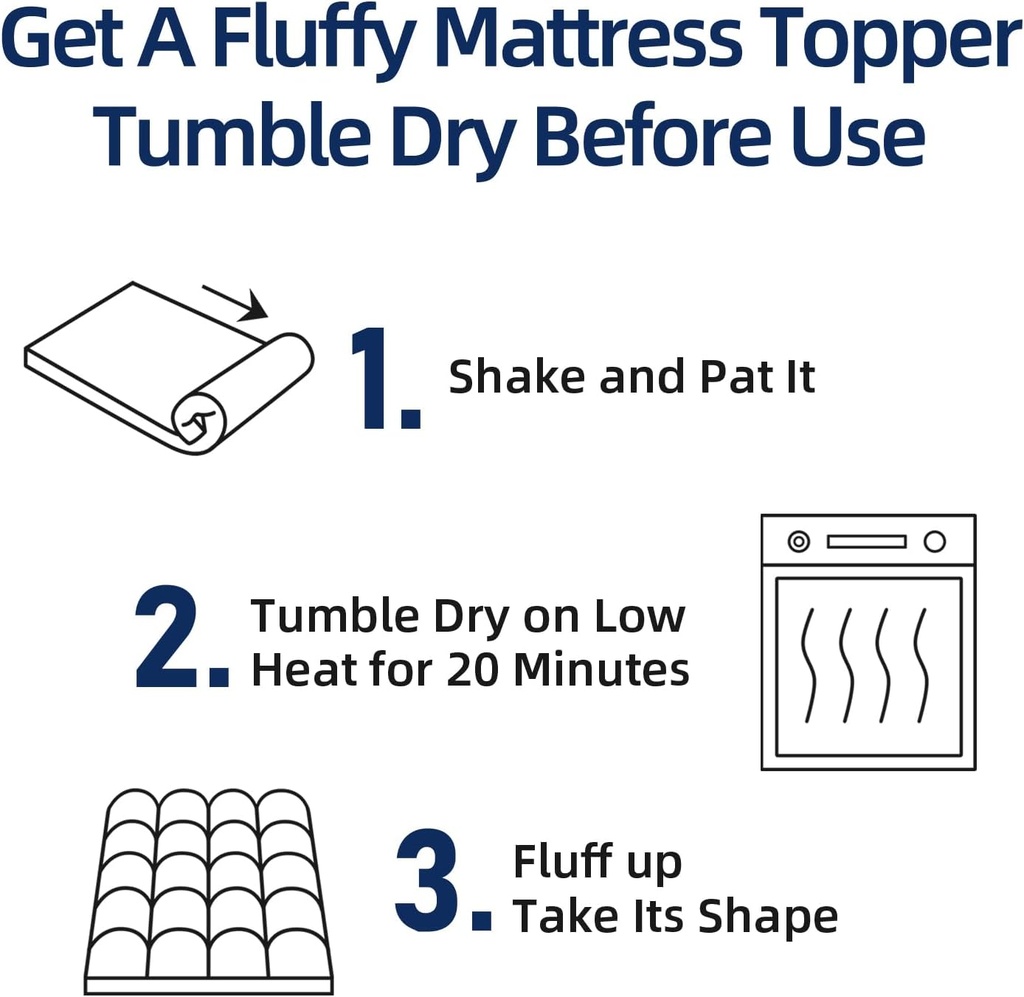 Get A Fluffy Mattress Topper
Tumble Dry Before Use

1. Shake and Pat It

2. Tumble Dry on Low Heat for 20 Minutes

3. Fluff up Take Its Shape