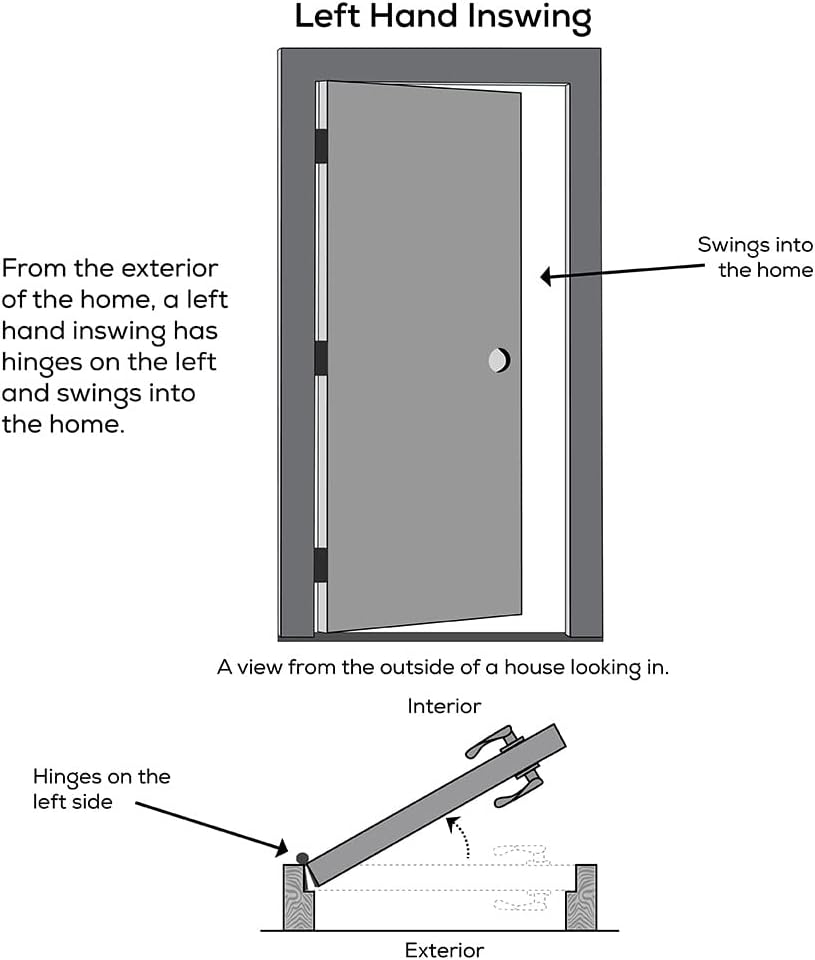 Left Hand Inswing

From the exterior of the home, a left hand inswing has hinges on the left and swings into the home.

Swings into the home

A view from the outside of a house looking in.

Interior

Hinges on the left side

Exterior