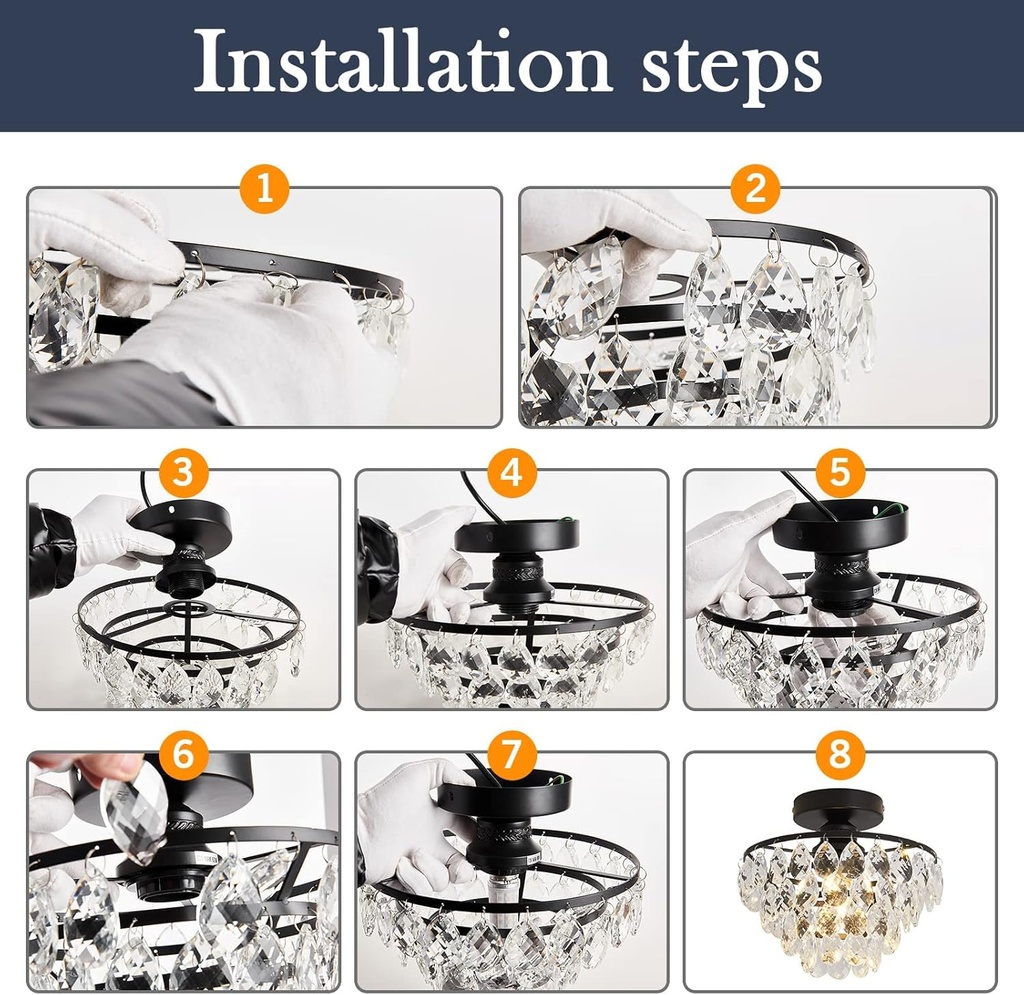 Installation steps

1

2

3

4

5

6

7

8