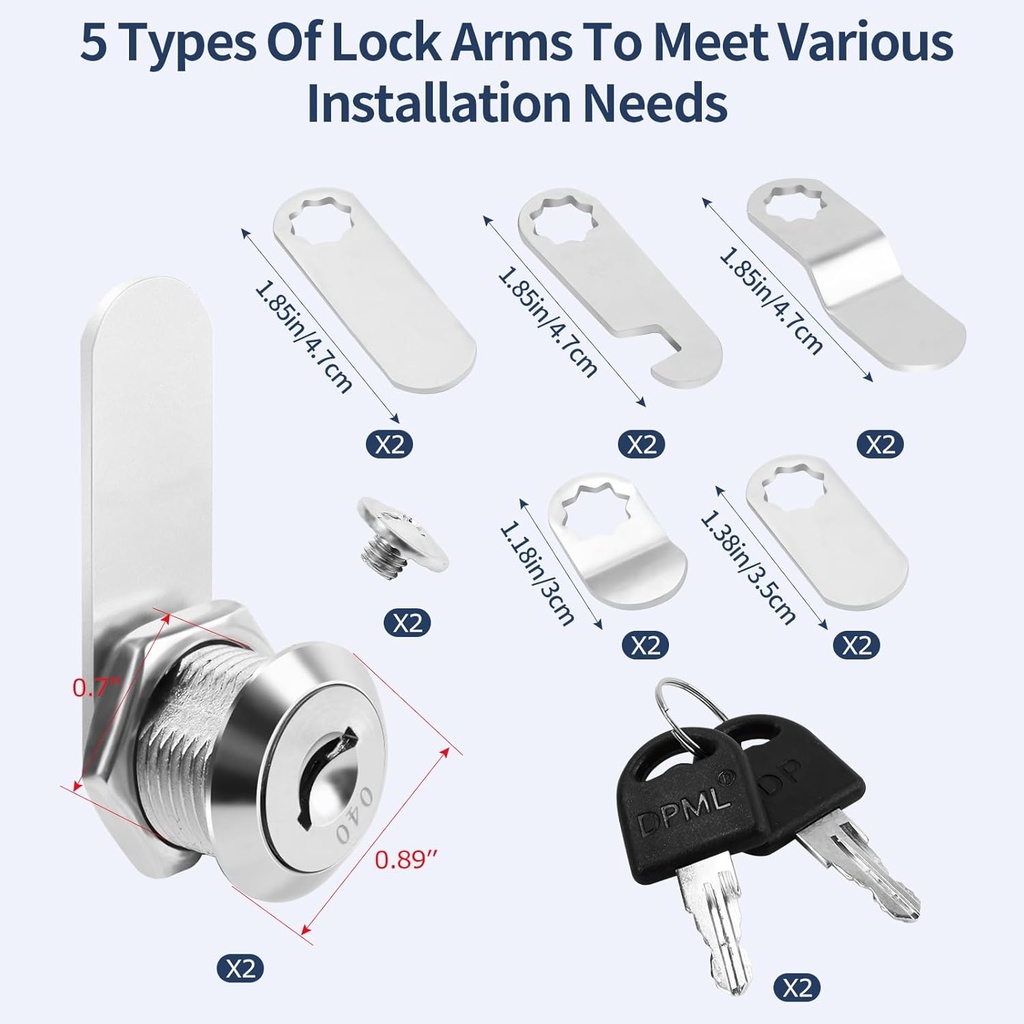 5 Types Of Lock Arms To Meet Various Installation Needs

1.85in/4.7cm
X2

1.85in/4.7cm
X2

1.85in/4.7cm
X2

X2

1.18in/3cm
X2

1.38in/3.5cm
X2

0.7"

040

0.89"

X2

DPML

DP

X2