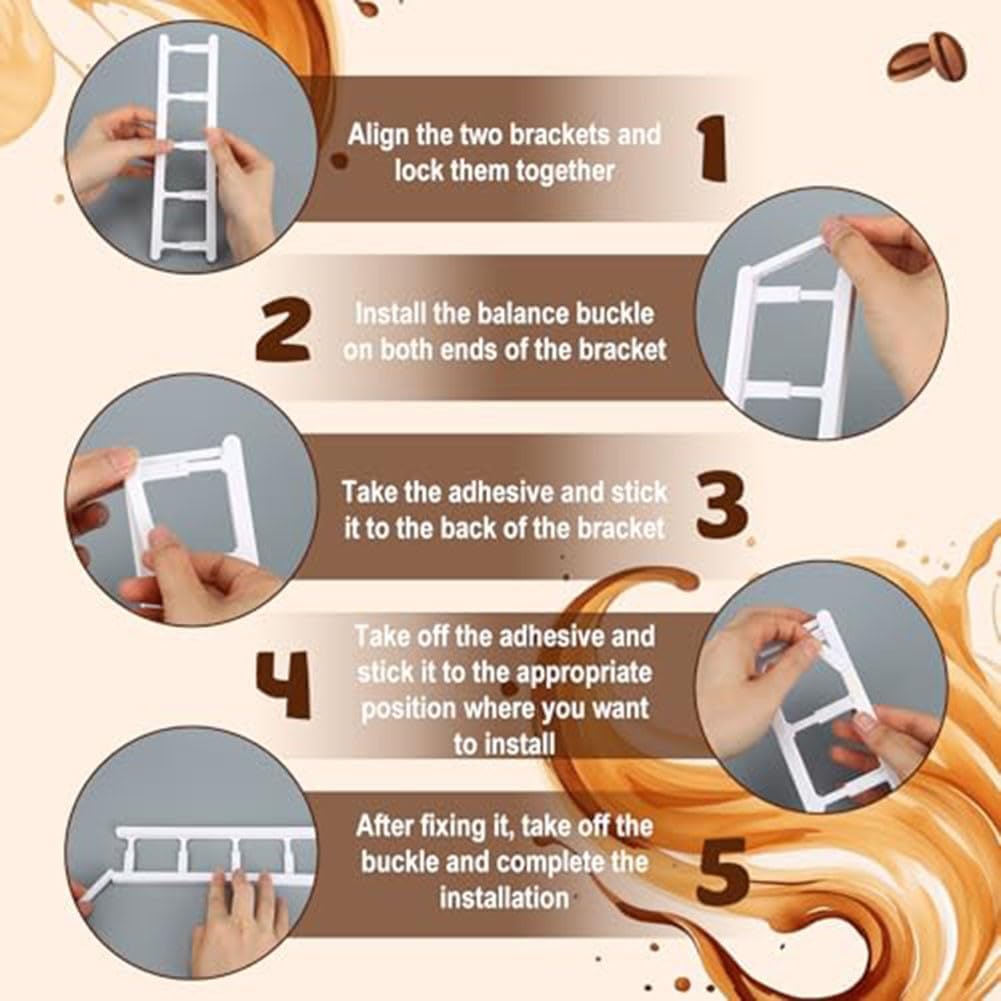 Align the two brackets and lock them together

1

2

Install the balance buckle on both ends of the bracket

Take the adhesive and stick it to the back of the bracket

3

4

Take off the adhesive and stick it to the appropriate position where you want to install

After fixing it, take off the buckle and complete the installation

5