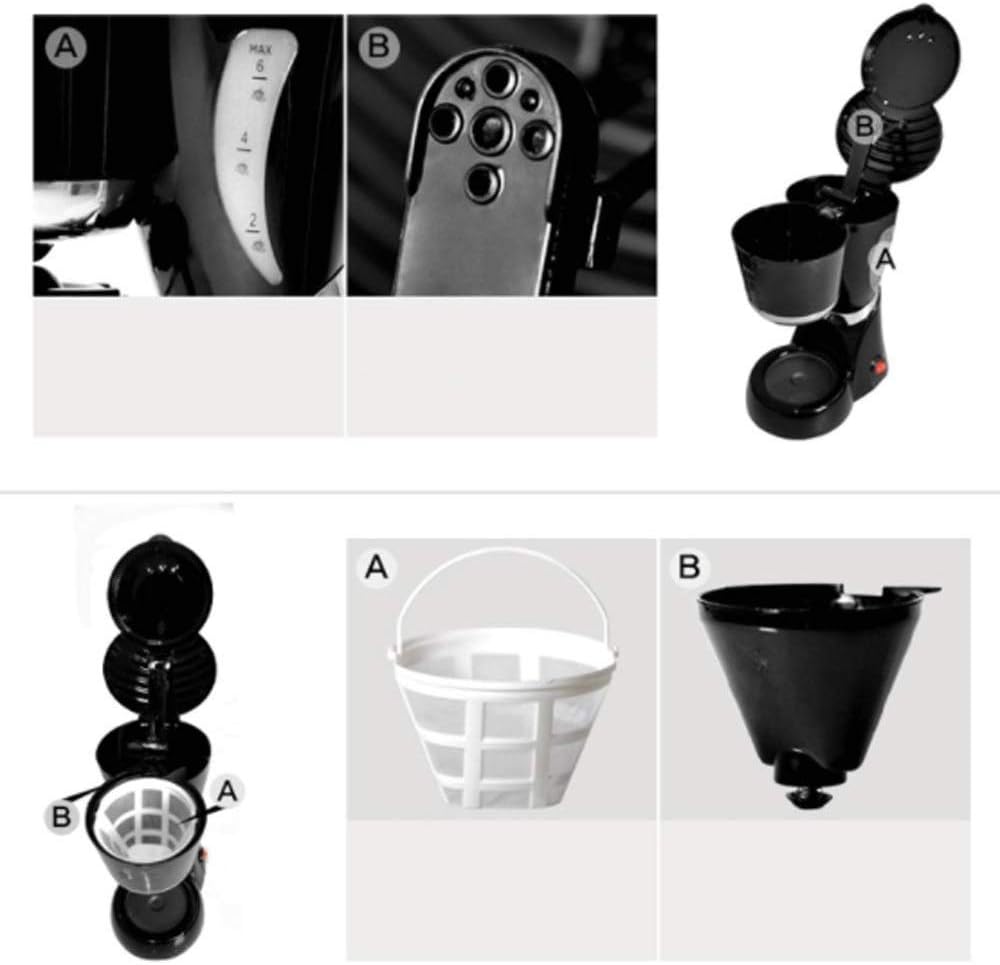 A
MAX
6
4
2

B

B
A

B
A

A

B